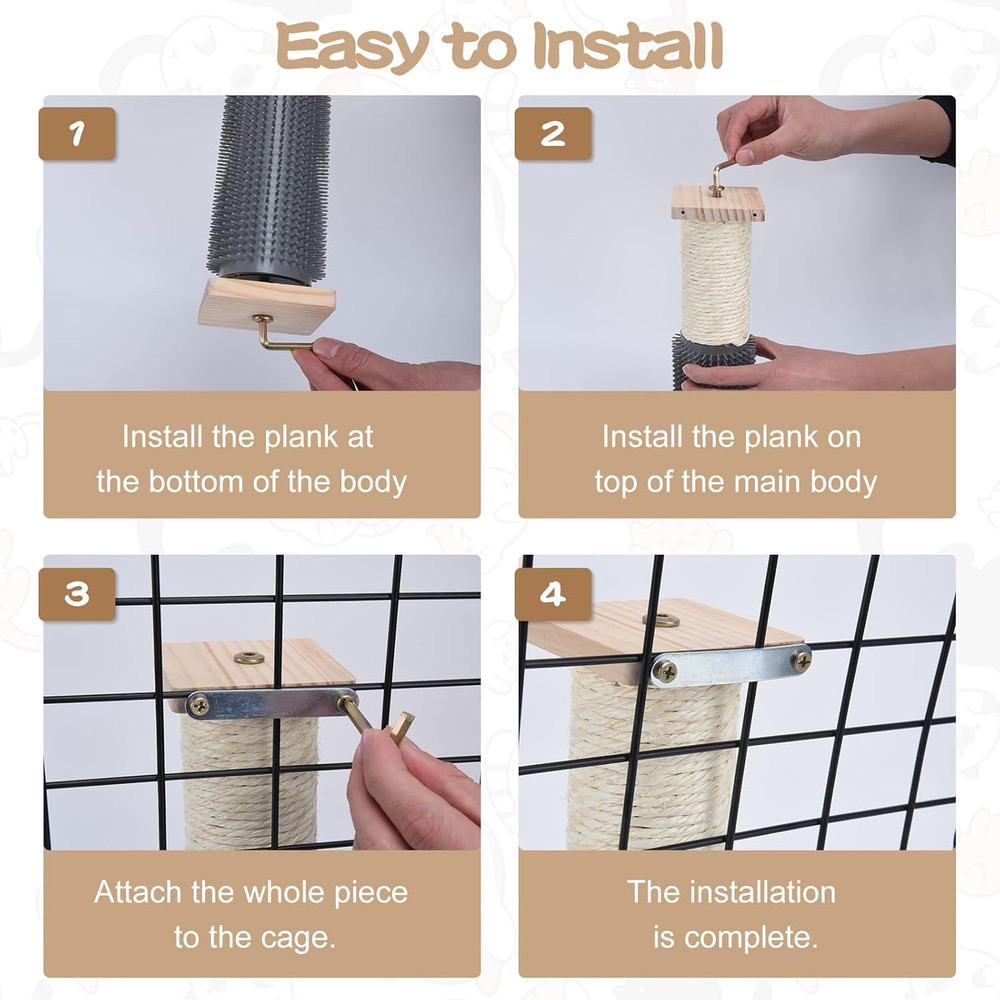 Easy to Install

1

Install the plank at the bottom of the body

2

Install the plank on top of the main body

3

Attach the whole piece to the cage.

4

The installation is complete.