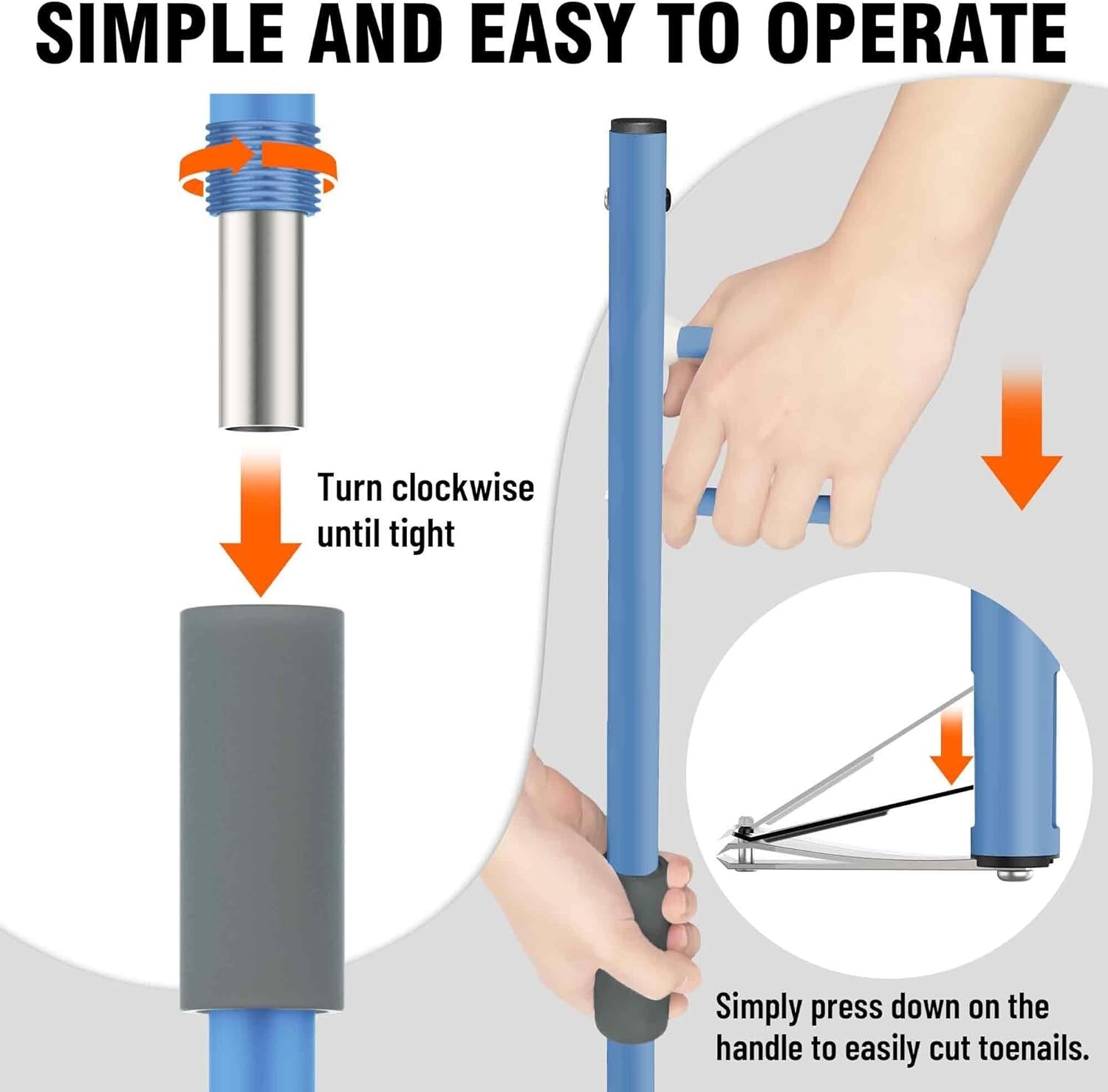 SIMPLE AND EASY TO OPERATE

Turn clockwise until tight

Simply press down on the handle to easily cut toenails.