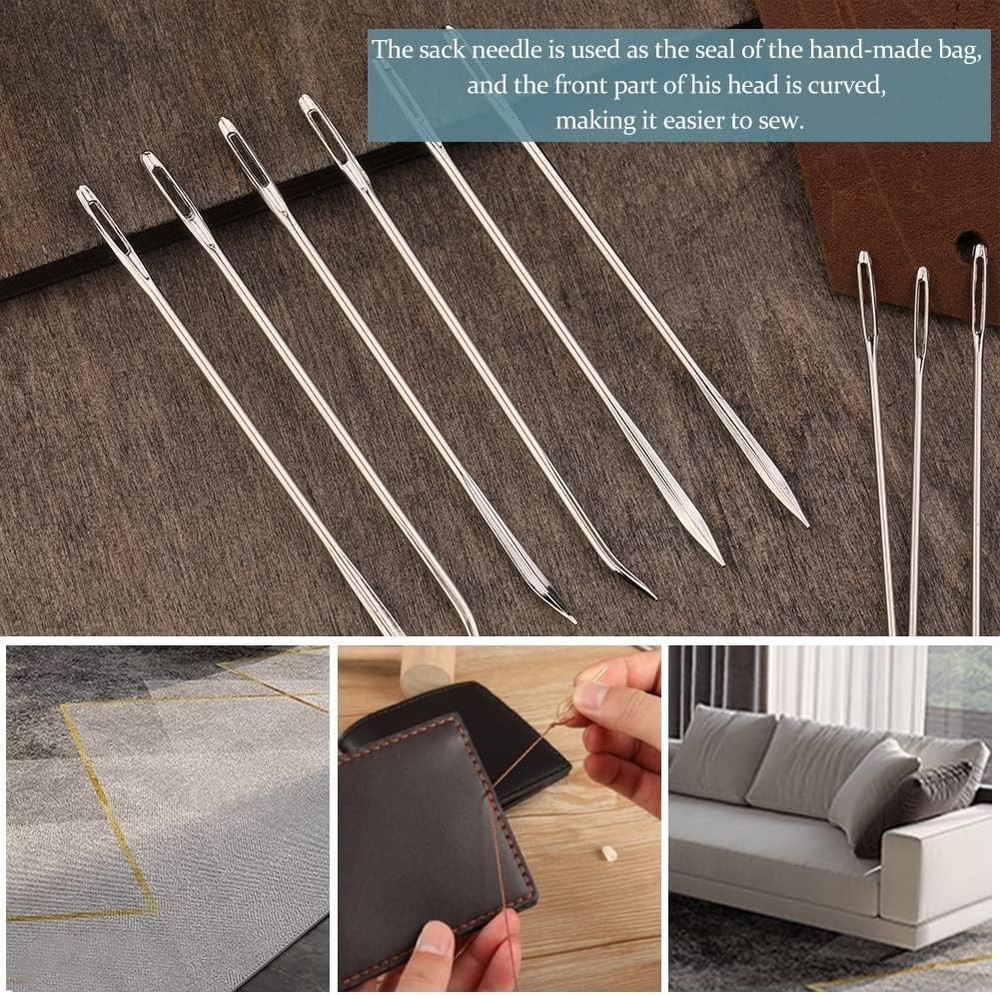 The sack needle is used as the seal of the hand-made bag, and the front part of his head is curved, making it easier to sew.