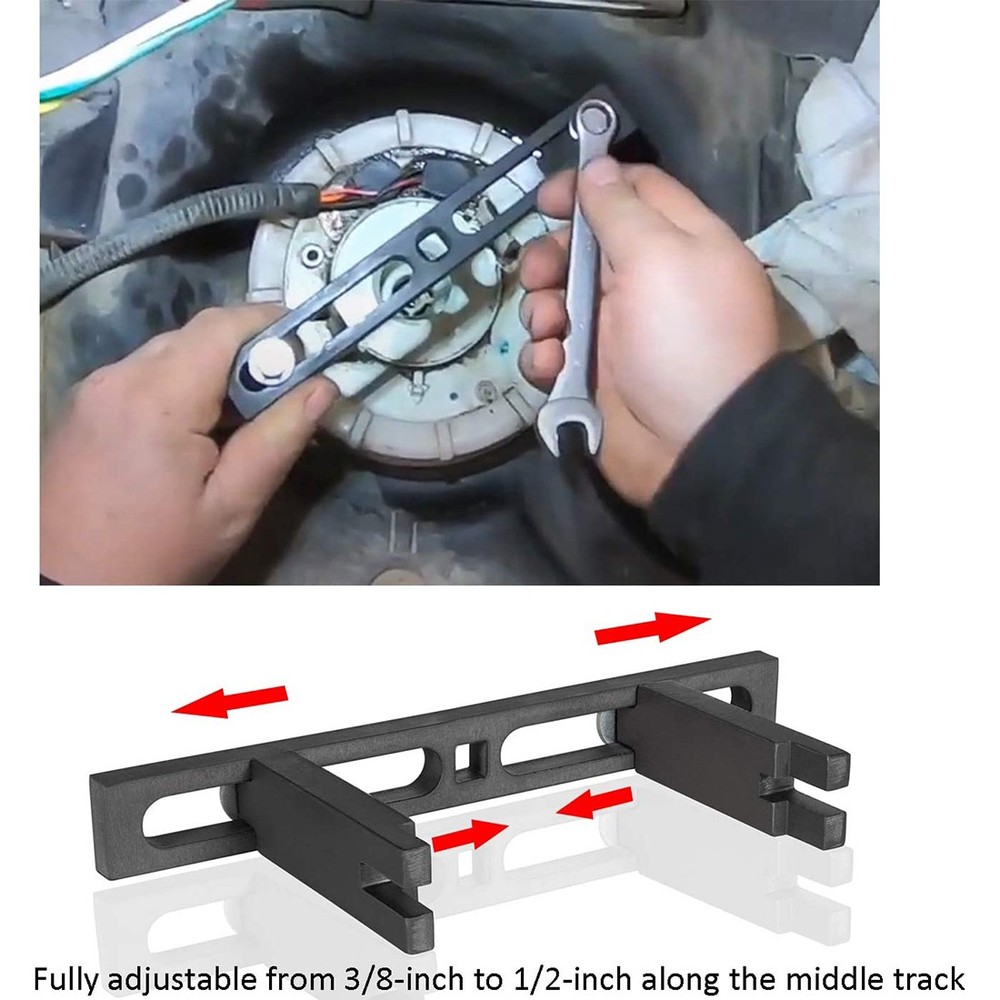 Fully adjustable from 3/8-inch to 1/2-inch along the middle track