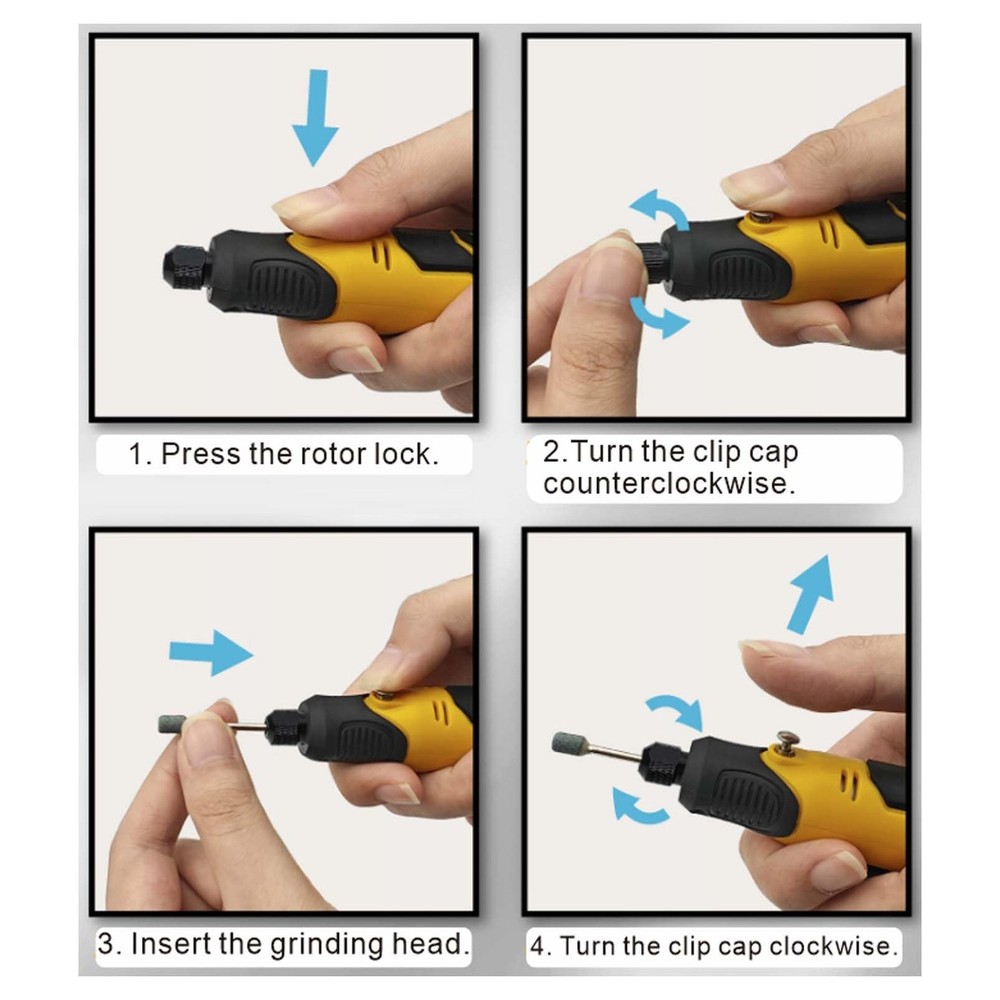 1. Press the rotor lock.

2.Turn the clip cap counterclockwise.

3. Insert the grinding head.

4. Turn the clip cap clockwise.