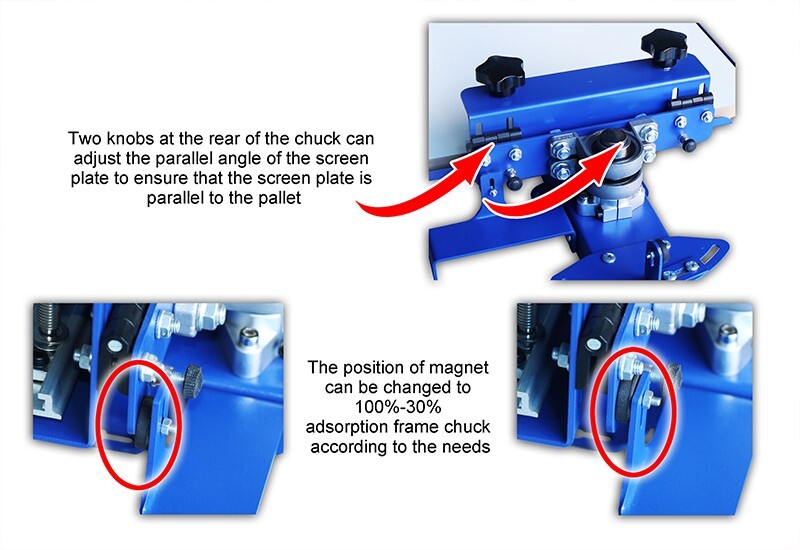 Two knobs at the rear of the chuck can adjust the parallel angle of the screen plate to ensure that the screen plate is parallel to the pallet

The position of magnet can be changed to 100%-30% adsorption frame chuck according to the needs