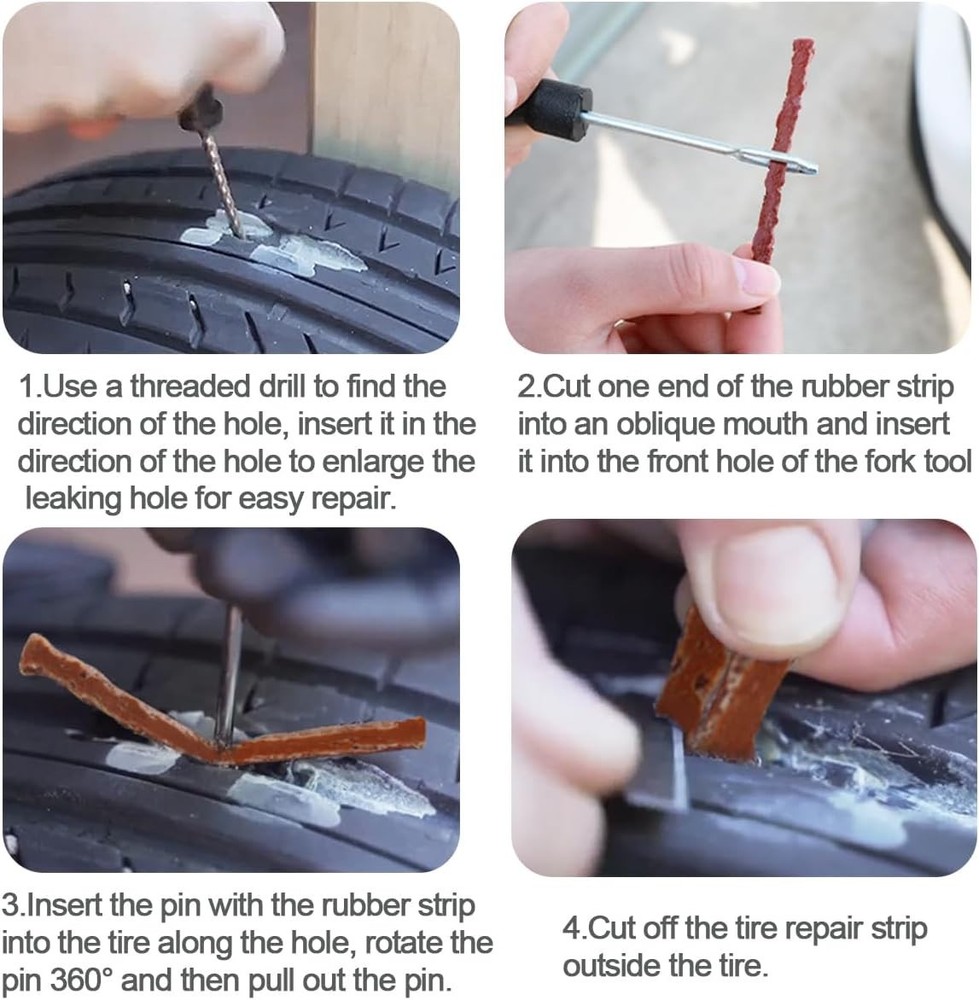 1.Use a threaded drill to find the direction of the hole, insert it in the direction of the hole to enlarge the leaking hole for easy repair.

2.Cut one end of the rubber strip into an oblique mouth and insert it into the front hole of the fork tool

3.Insert the pin with the rubber strip into the tire along the hole, rotate the pin 360° and then pull out the pin.

4.Cut off the tire repair strip outside the tire.