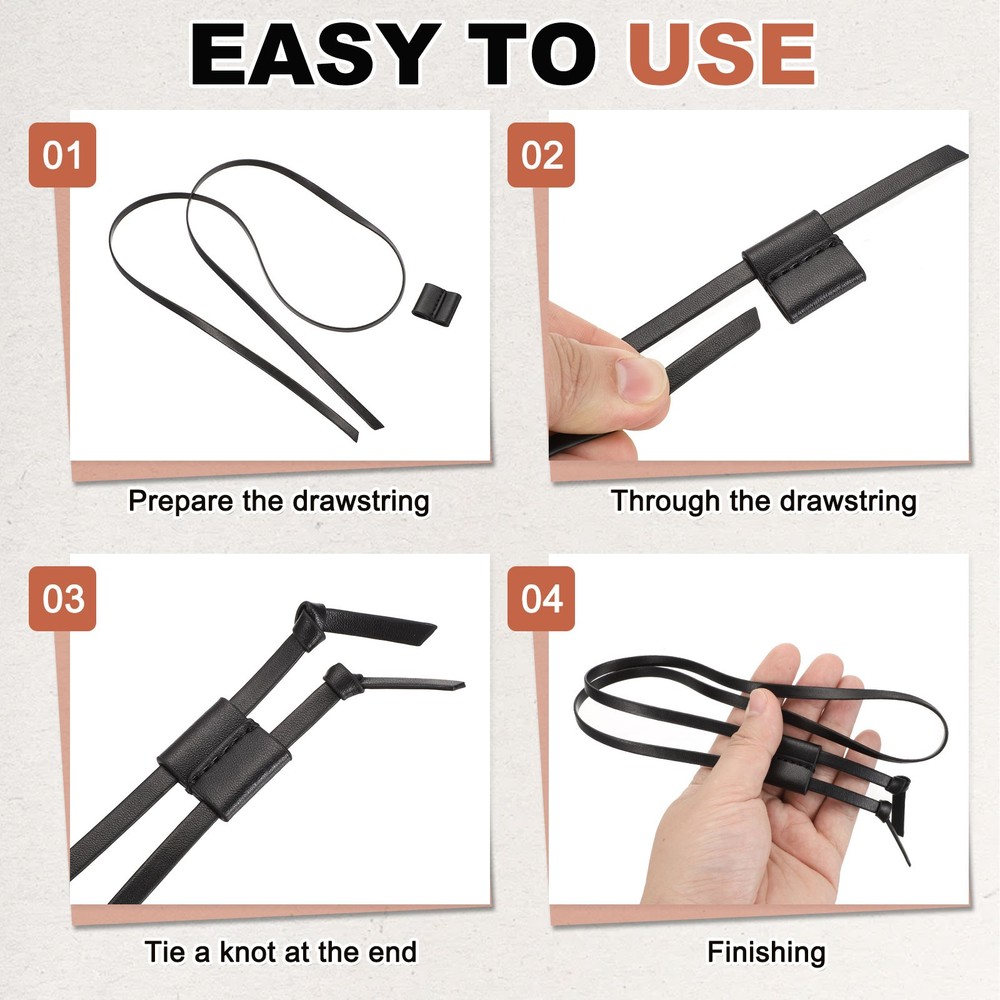 EASY TO USE

01

Prepare the drawstring

02

Through the drawstring

03

Tie a knot at the end

04

Finishing