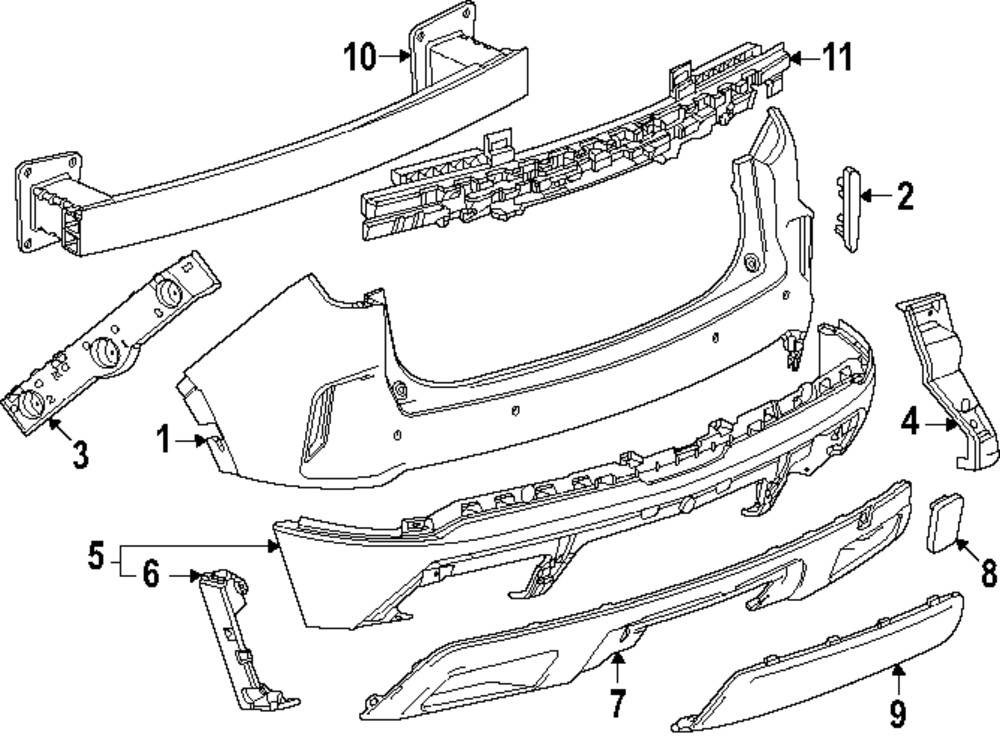 10
11
2
3
1
4
5
6
8
7
9