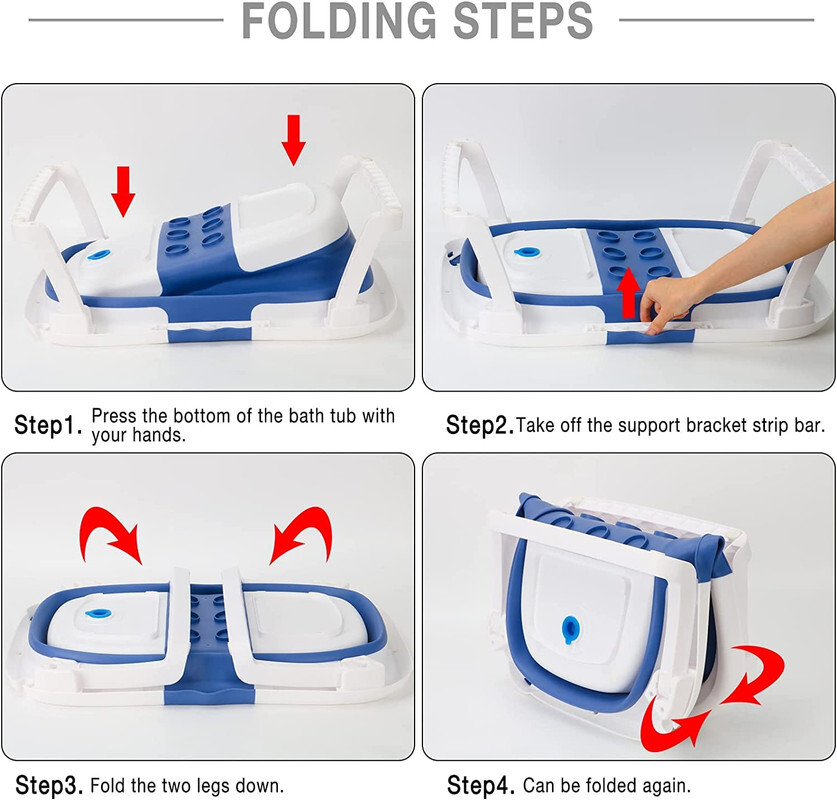 FOLDING STEPS

Step1. Press the bottom of the bath tub with your hands.

Step2. Take off the support bracket strip bar.

Step3. Fold the two legs down.

Step4. Can be folded again.