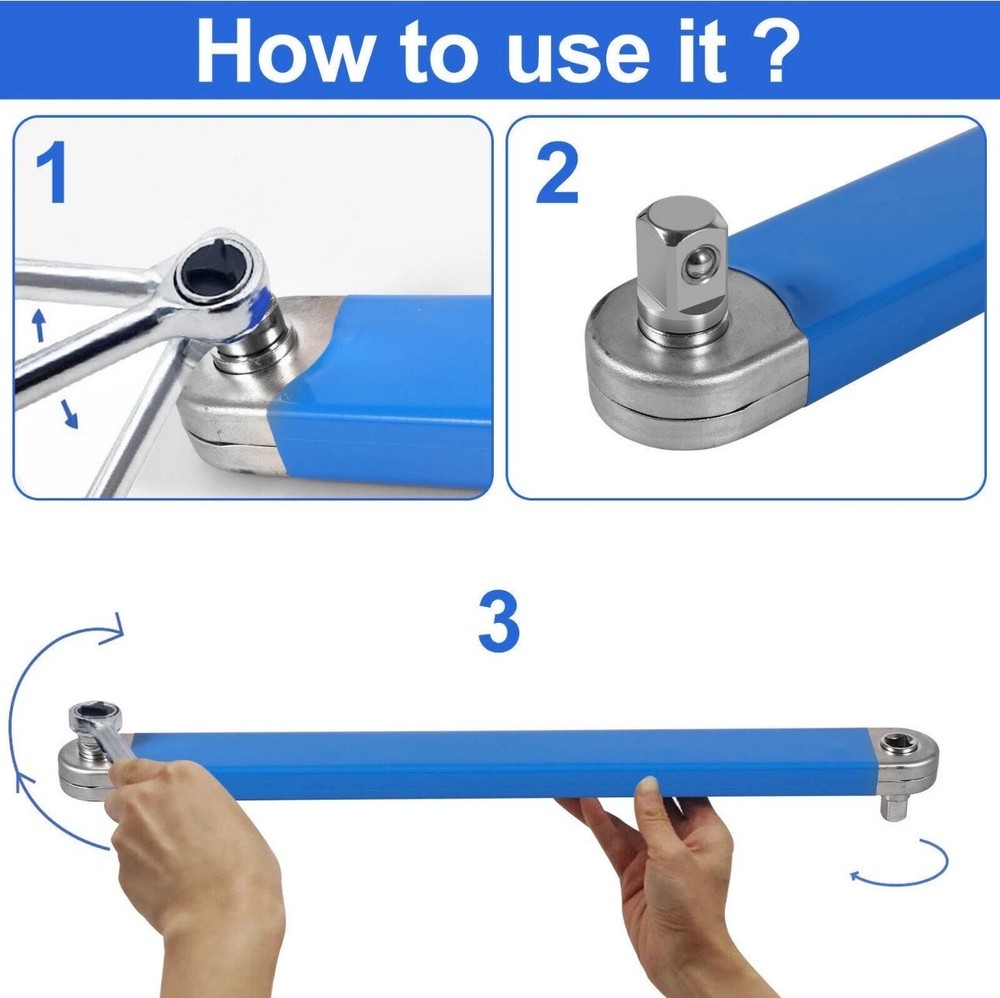 How to use it ?

1

2

3