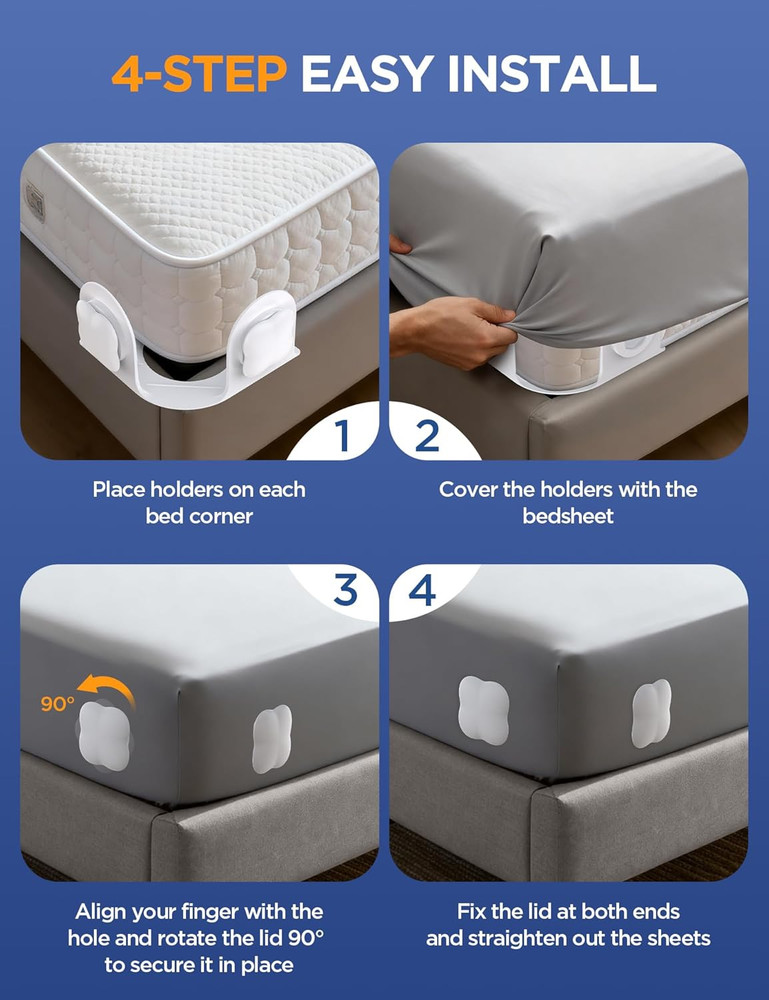 4-STEP EASY INSTALL

1

Place holders on each bed corner

2

Cover the holders with the bedsheet

3

90°

Align your finger with the hole and rotate the lid 90° to secure it in place

4

Fix the lid at both ends and straighten out the sheets