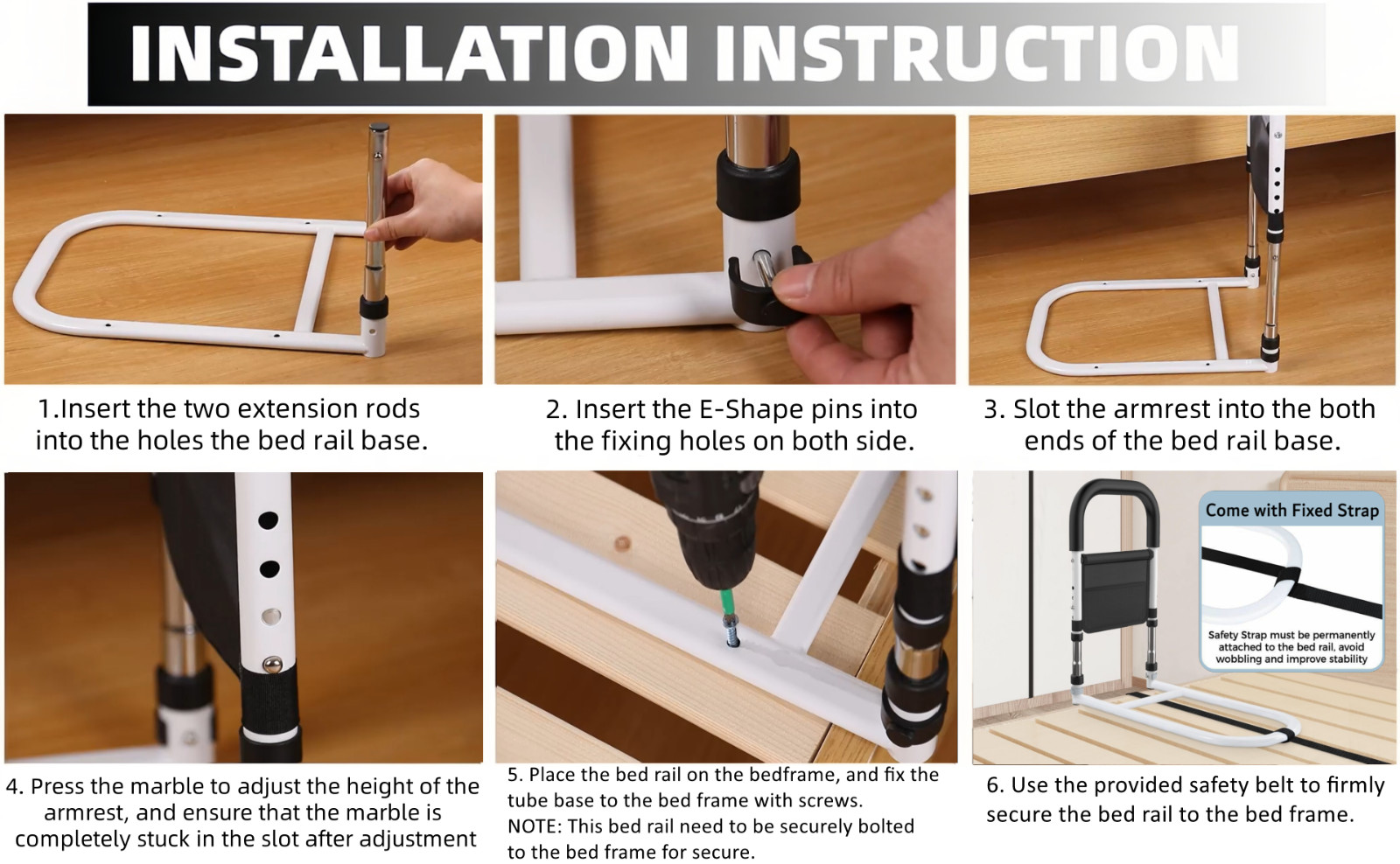 INSTALLATION INSTRUCTION

1.Insert the two extension rods into the holes the bed rail base.

2. Insert the E-Shape pins into the fixing holes on both side.

3. Slot the armrest into the both ends of the bed rail base.

4. Press the marble to adjust the height of the armrest, and ensure that the marble is completely stuck in the slot after adjustment

5. Place the bed rail on the bedframe, and fix the tube base to the bed frame with screws.
NOTE: This bed rail need to be securely bolted to the bed frame for secure.

Come with Fixed Strap

Safety Strap must be permanently attached to the bed rail, avoid wobbling and improve stability

6. Use the provided safety belt to firmly secure the bed rail to the bed frame.