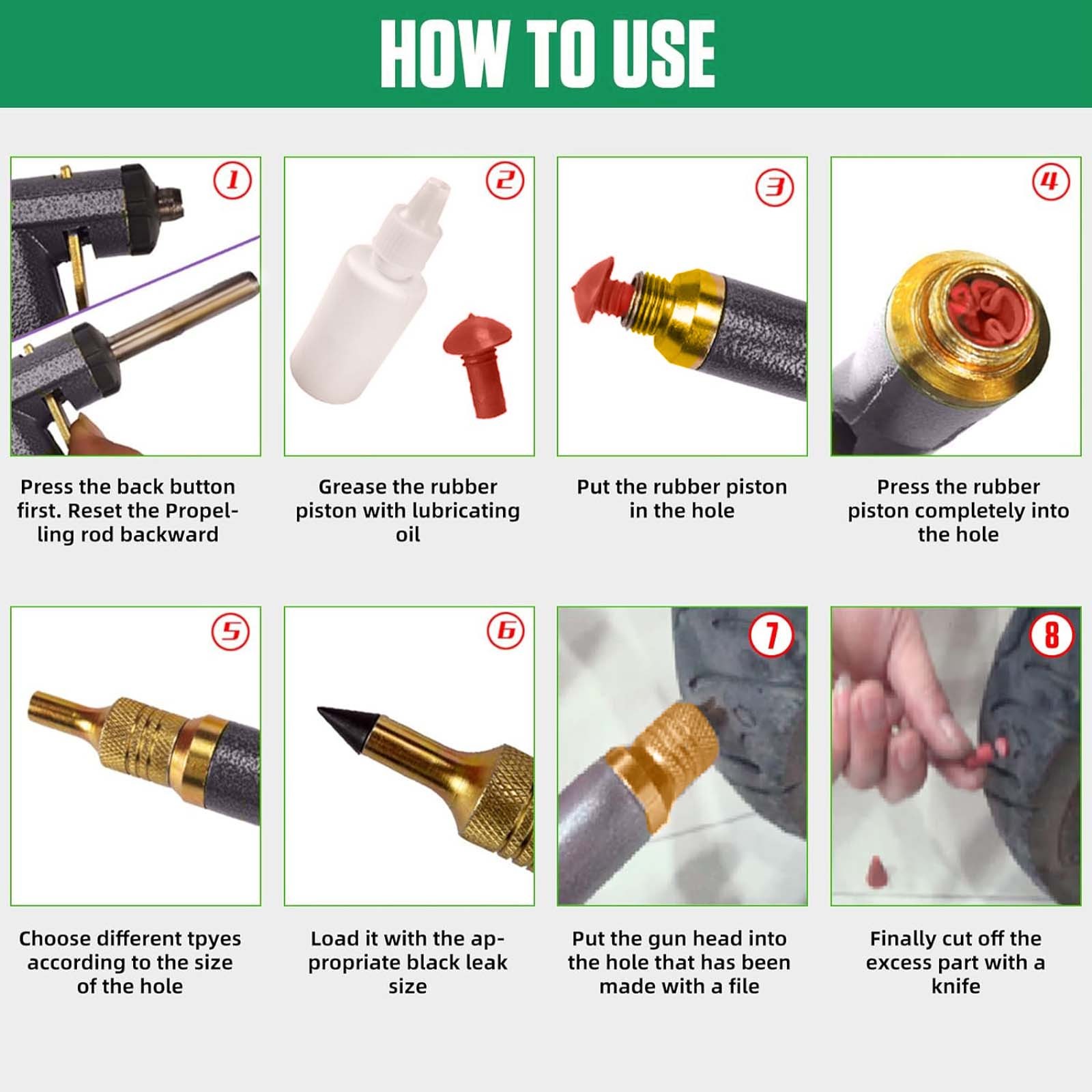 HOW TO USE

1

Press the back button first. Reset the Propelling rod backward

2

Grease the rubber piston with lubricating oil

3

Put the rubber piston in the hole

4

Press the rubber piston completely into the hole

5

Choose different tpyes according to the size of the hole

6

Load it with the appropriate black leak size

7

Put the gun head into the hole that has been made with a file

8

Finally cut off the excess part with a knife