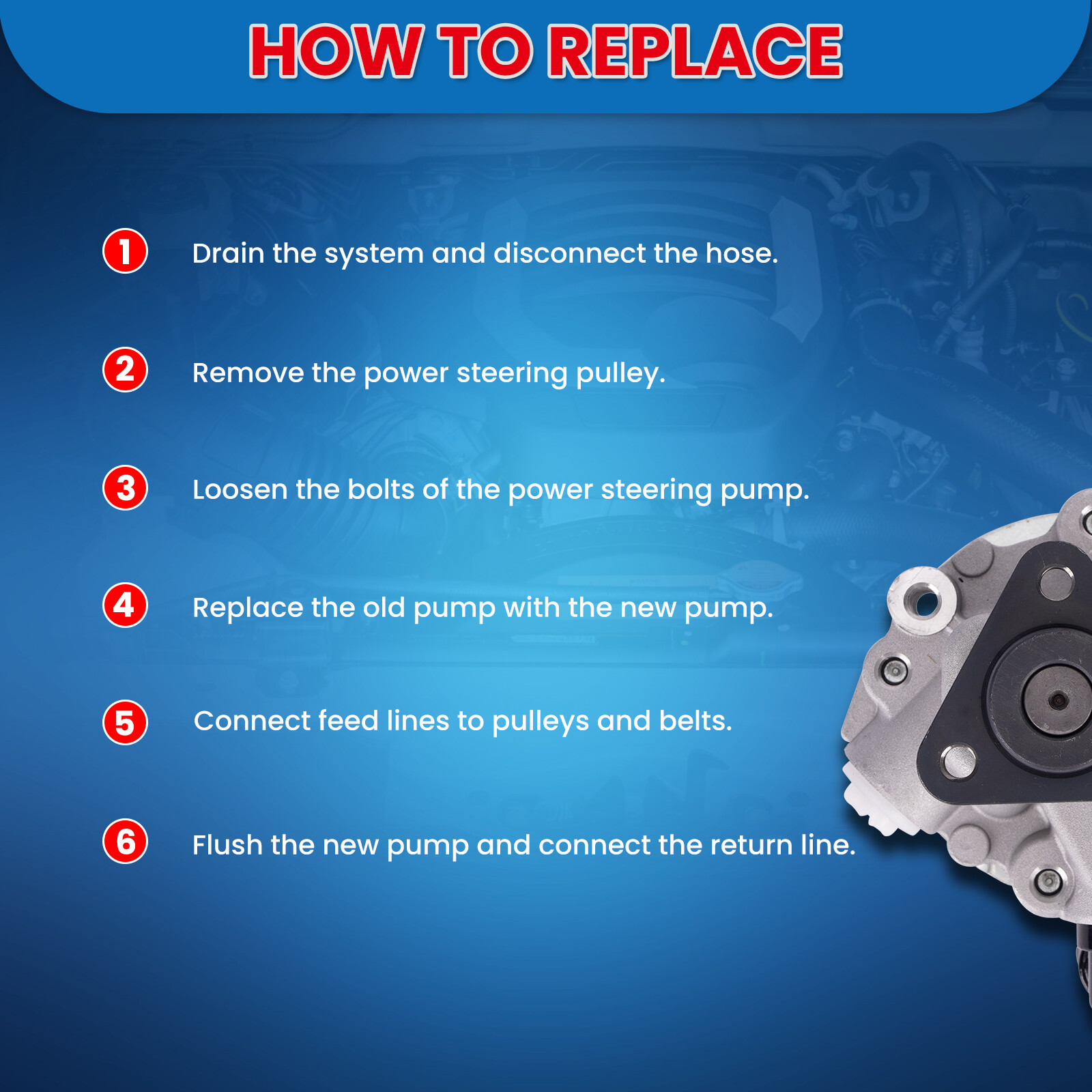 HOW TO REPLACE

1 Drain the system and disconnect the hose.

2 Remove the power steering pulley.

3 Loosen the bolts of the power steering pump.

4 Replace the old pump with the new pump.

5 Connect feed lines to pulleys and belts.

6 Flush the new pump and connect the return line.