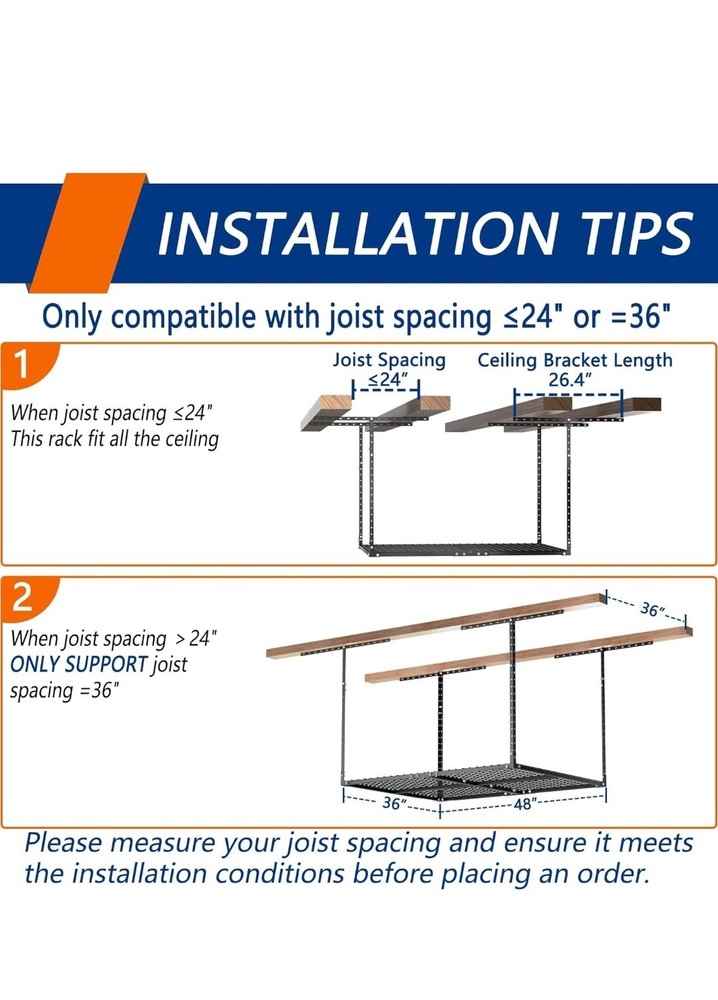 INSTALLATION TIPS

Only compatible with joist spacing ≤24" or =36"

1

When joist spacing ≤24"
This rack fit all the ceiling

Joist Spacing
≤24"

Ceiling Bracket Length
26.4"

2

When joist spacing > 24"
ONLY SUPPORT joist spacing =36"

36"

36"

48"

Please measure your joist spacing and ensure it meets the installation conditions before placing an order.