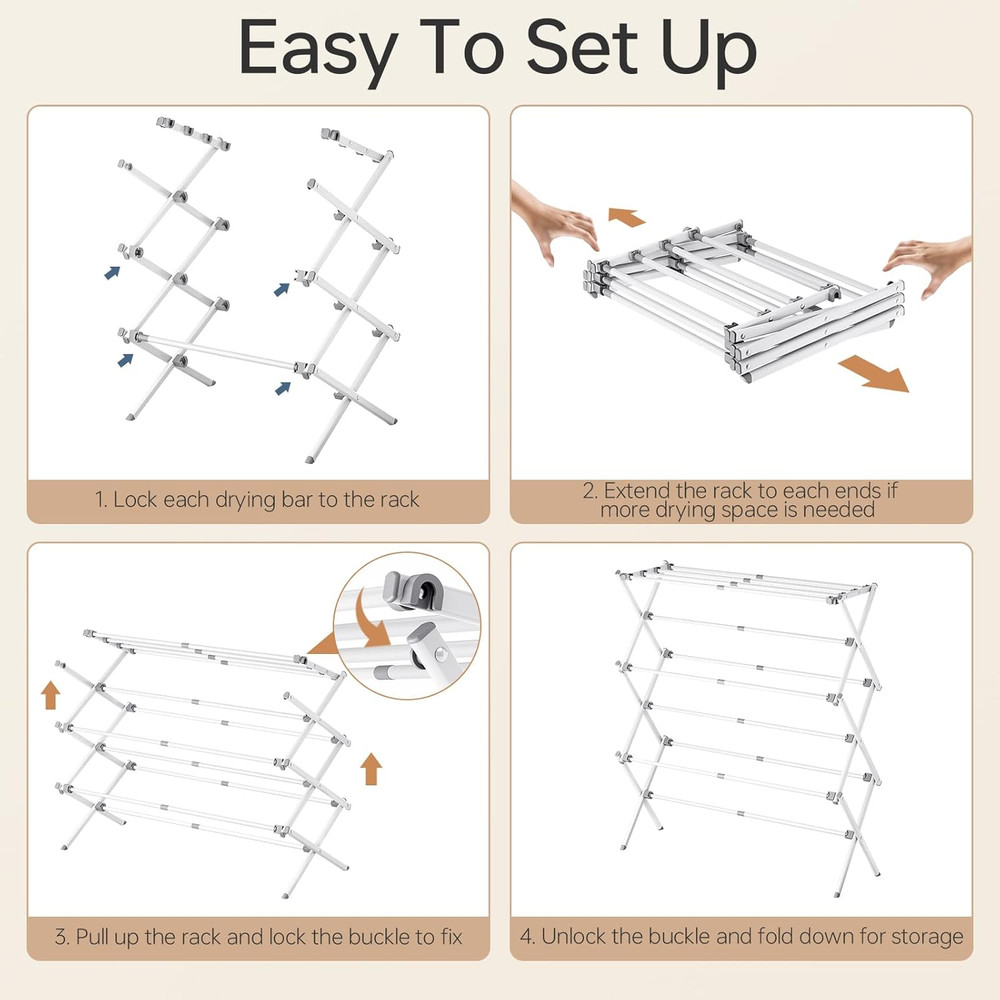 Easy To Set Up

1. Lock each drying bar to the rack

2. Extend the rack to each ends if more drying space is needed

3. Pull up the rack and lock the buckle to fix

4. Unlock the buckle and fold down for storage