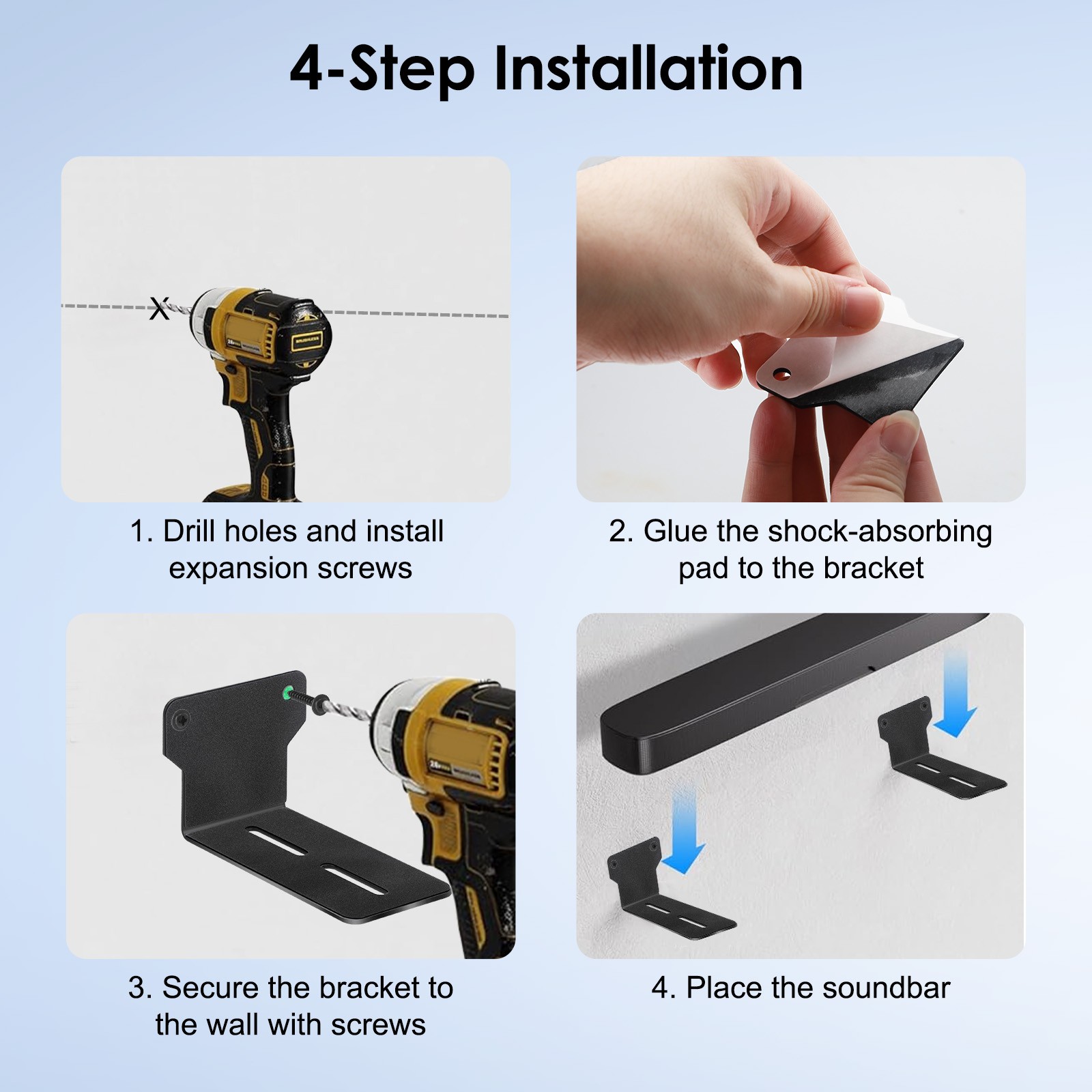 4-Step Installation

X

1. Drill holes and install expansion screws

2. Glue the shock-absorbing pad to the bracket

3. Secure the bracket to the wall with screws

4. Place the soundbar