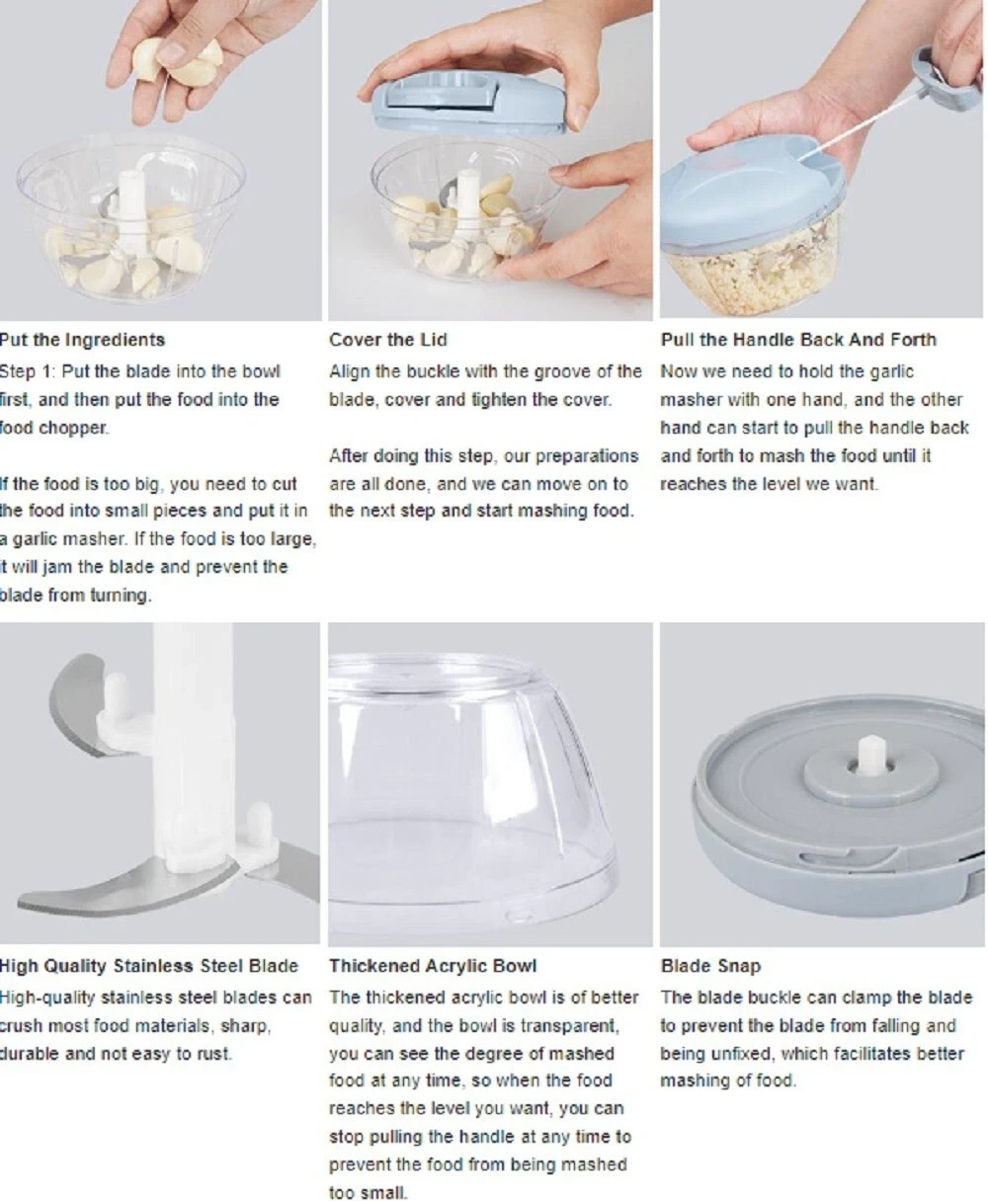 Put the Ingredients
Step 1: Put the blade into the bowl first, and then put the food into the food chopper.

If the food is too big, you need to cut the food into small pieces and put it in a garlic masher. If the food is too large, it will jam the blade and prevent the blade from turning.

Cover the Lid
Align the buckle with the groove of the blade, cover and tighten the cover.

After doing this step, our preparations are all done, and we can move on to the next step and start mashing food.

Pull the Handle Back And Forth
Now we need to hold the garlic masher with one hand, and the other hand can start to pull the handle back and forth to mash the food until it reaches the level we want.

High Quality Stainless Steel Blade
High-quality stainless steel blades can crush most food materials, sharp, durable and not easy to rust.

Thickened Acrylic Bowl
The thickened acrylic bowl is of better quality, and the bowl is transparent, you can see the degree of mashed food at any time, so when the food reaches the level you want, you can stop pulling the handle at any time to prevent the food from being mashed too small.

Blade Snap
The blade buckle can clamp the blade to prevent the blade from falling and being unfixed, which facilitates better mashing of food.