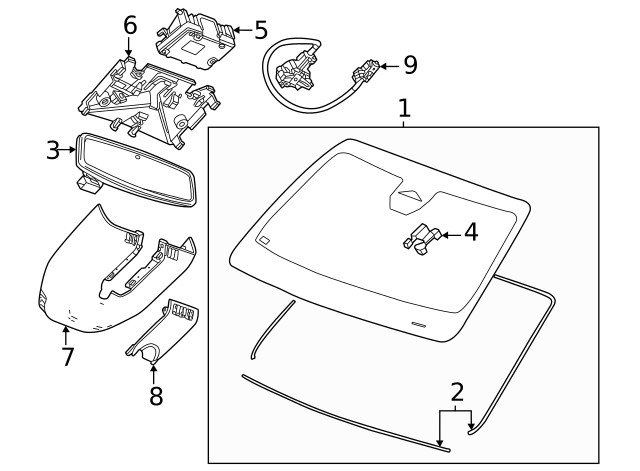 6
5
9
1
3
4
7
8
2