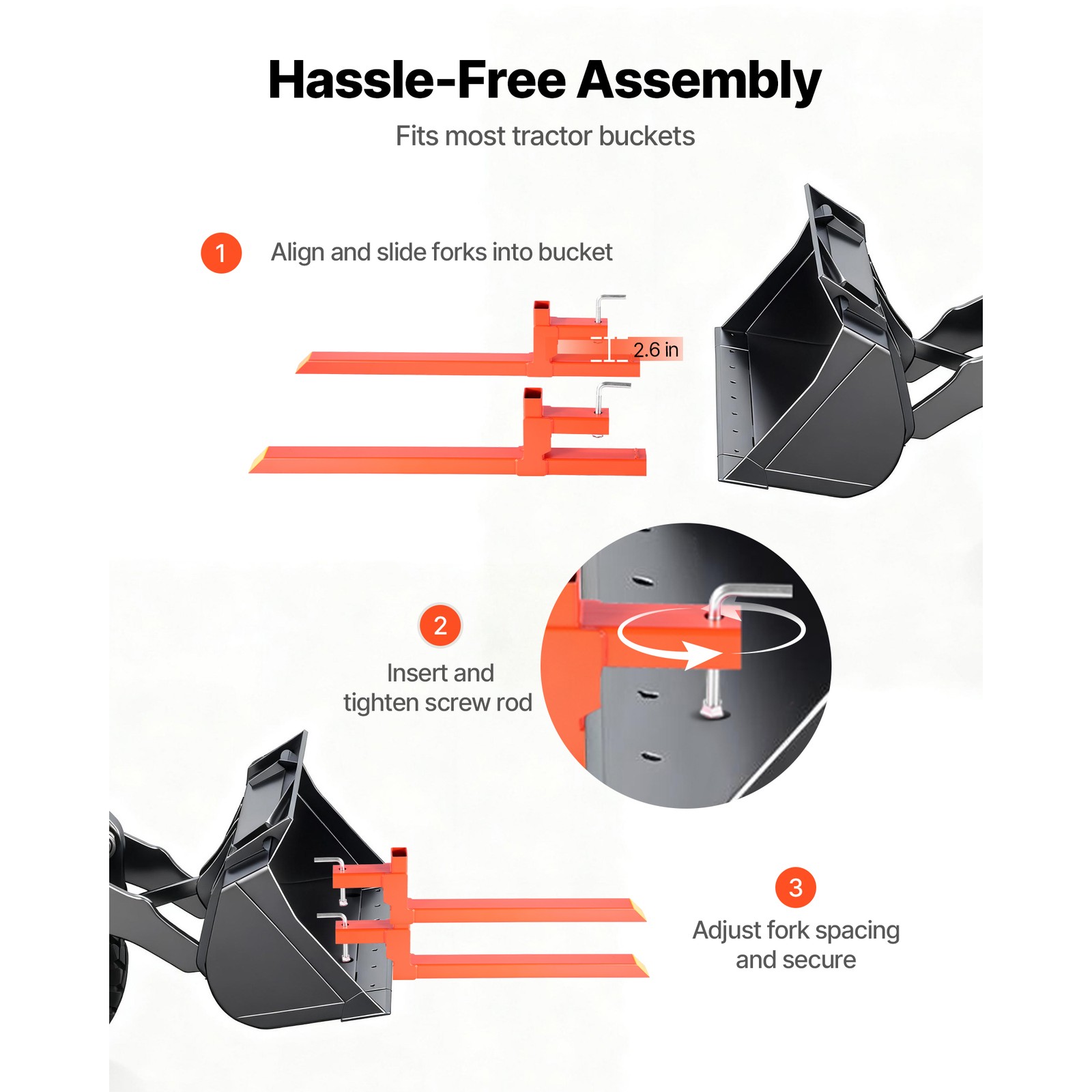 Hassle-Free Assembly

Fits most tractor buckets

1 Align and slide forks into bucket

2.6 in

2
Insert and tighten screw rod

3
Adjust fork spacing and secure