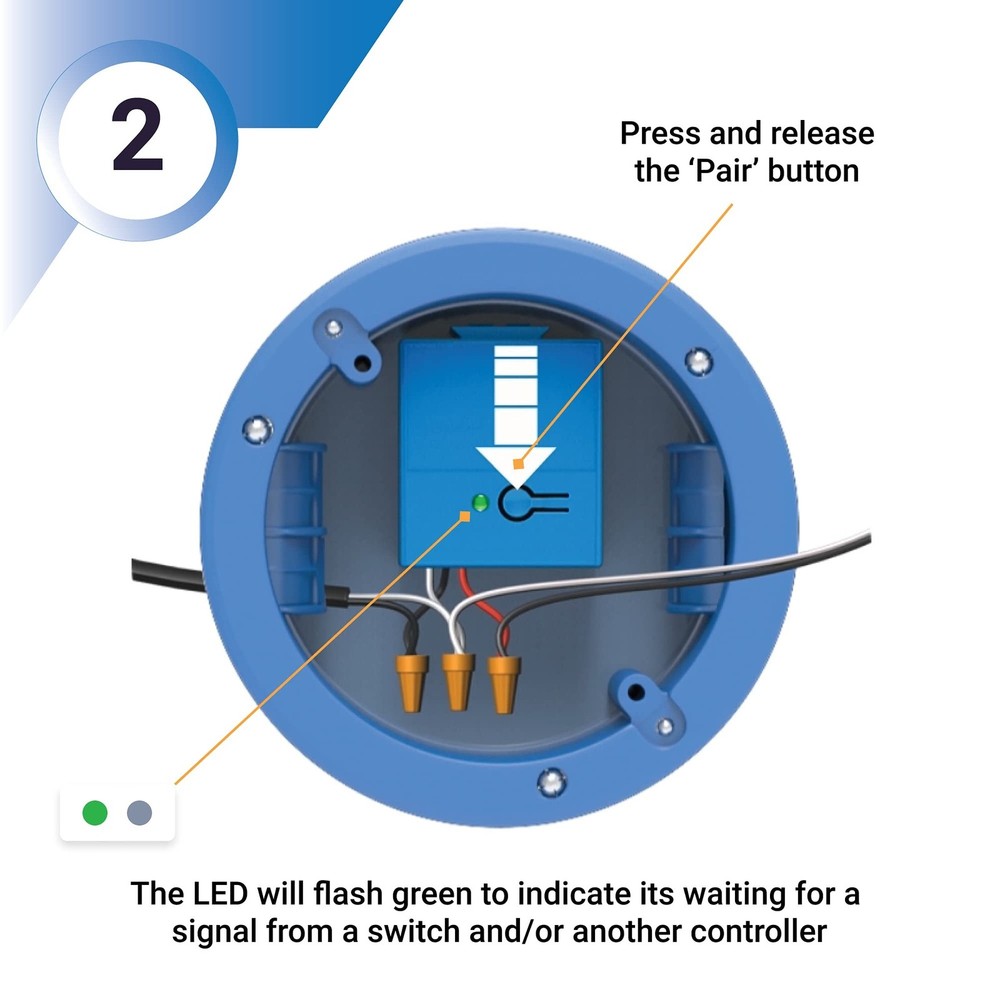 2

Press and release the ‘Pair’ button

The LED will flash green to indicate its waiting for a signal from a switch and/or another controller