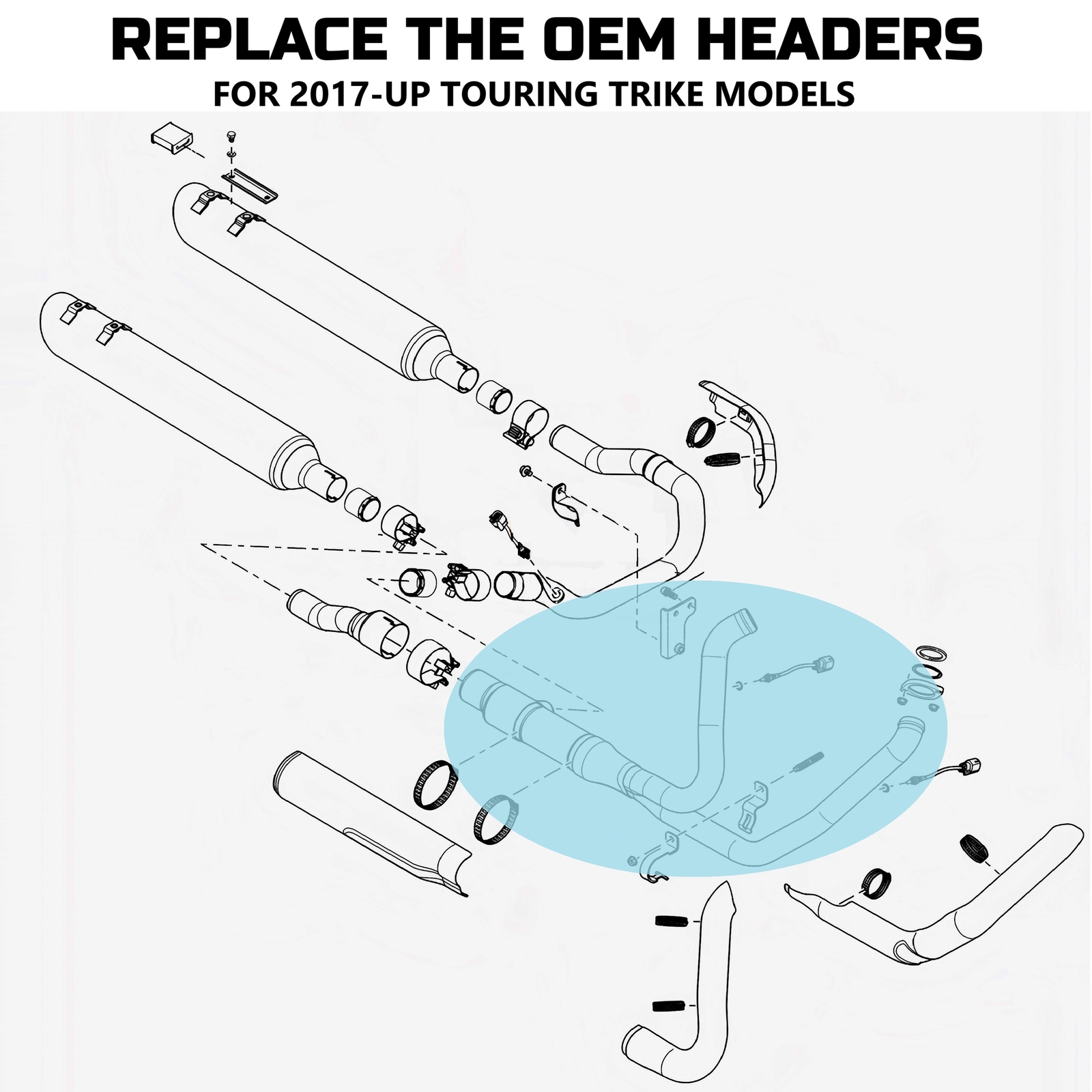 REPLACE THE OEM HEADERS
FOR 2017-UP TOURING TRIKE MODELS