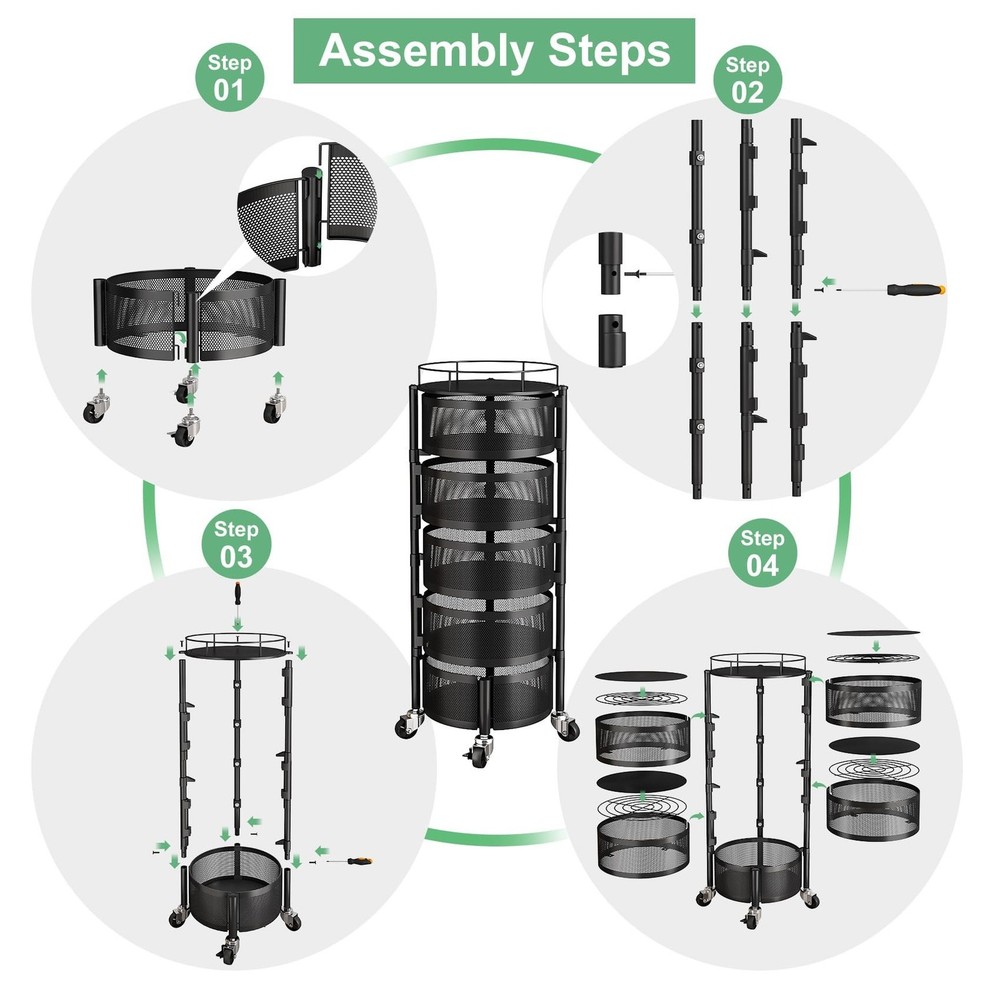 Assembly Steps

Step 01

Step 02

Step 03

Step 04