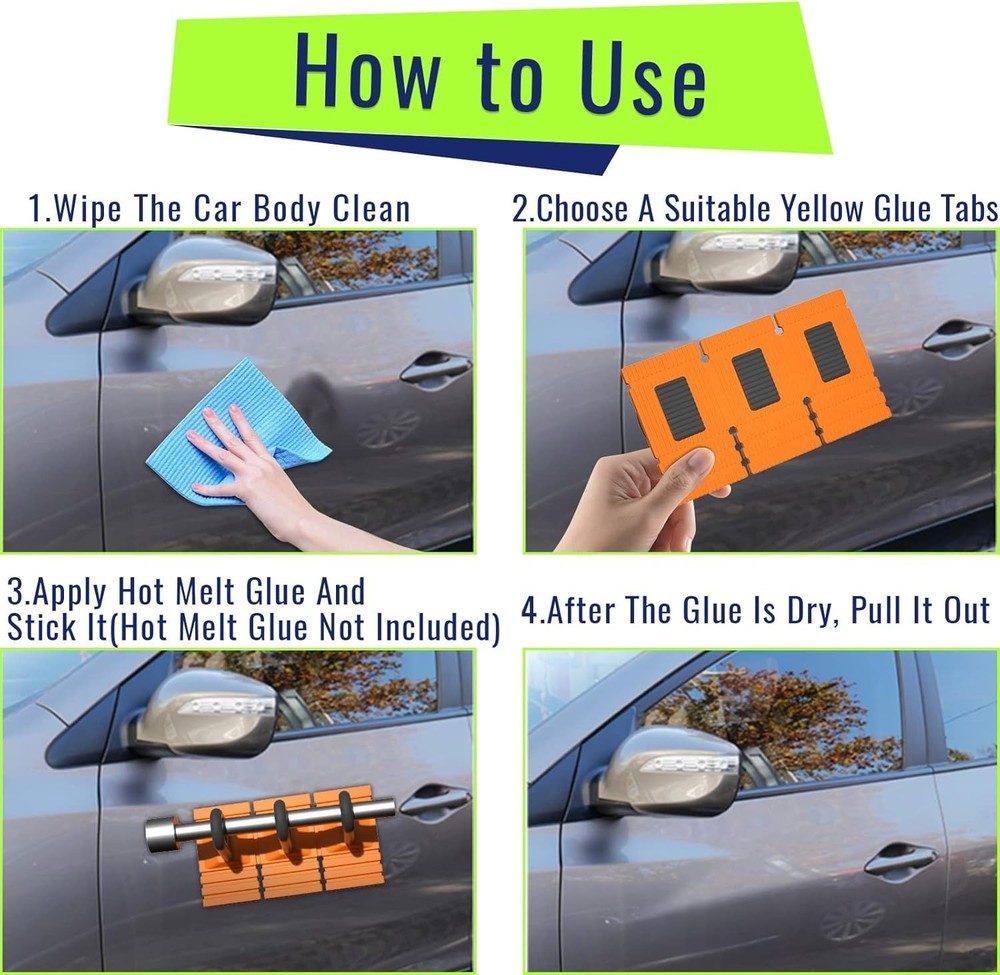 How to Use

1.Wipe The Car Body Clean

2.Choose A Suitable Yellow Glue Tabs

3.Apply Hot Melt Glue And Stick It(Hot Melt Glue Not Included)

4.After The Glue Is Dry, Pull It Out