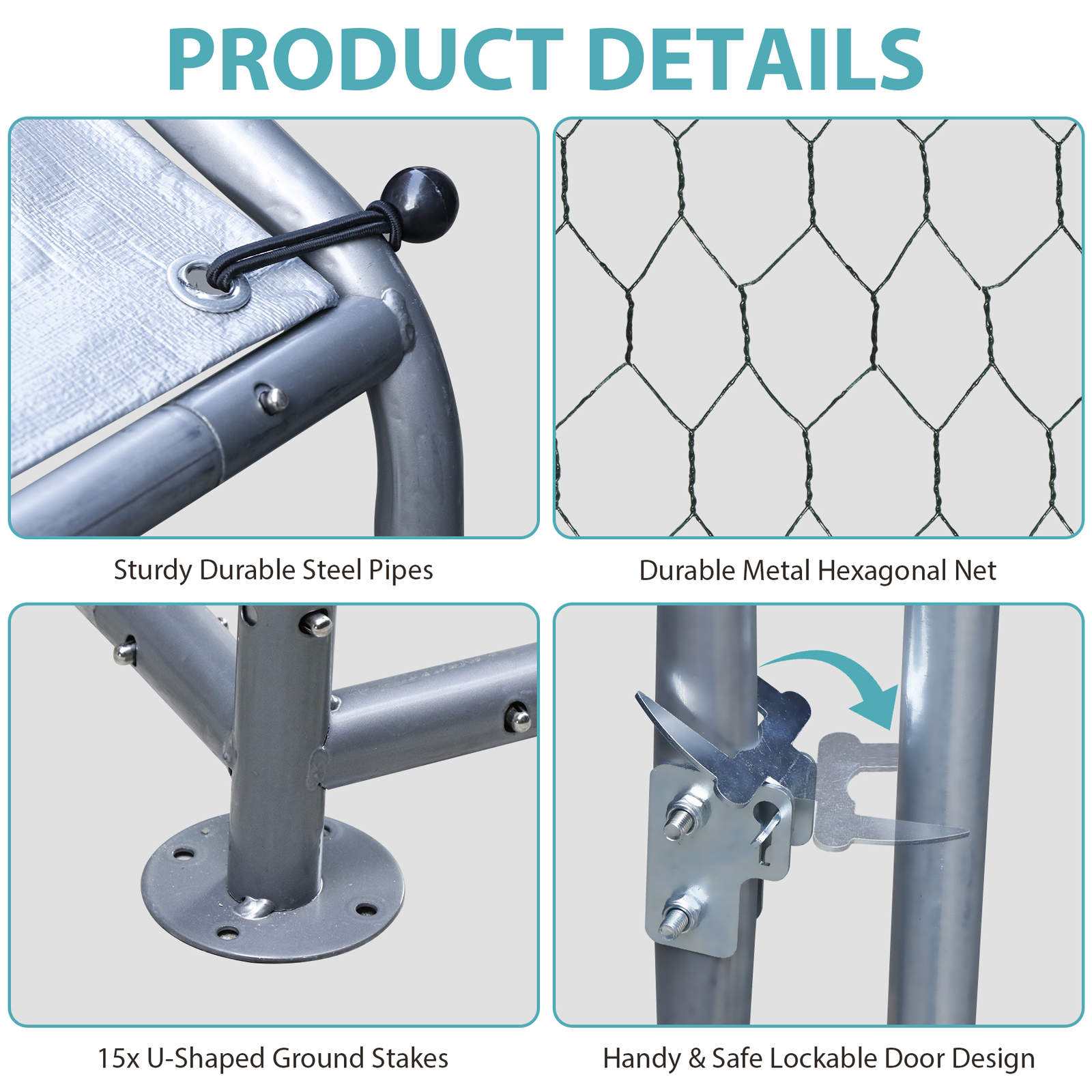 PRODUCT DETAILS

Sturdy Durable Steel Pipes

Durable Metal Hexagonal Net

15x U-Shaped Ground Stakes

Handy & Safe Lockable Door Design