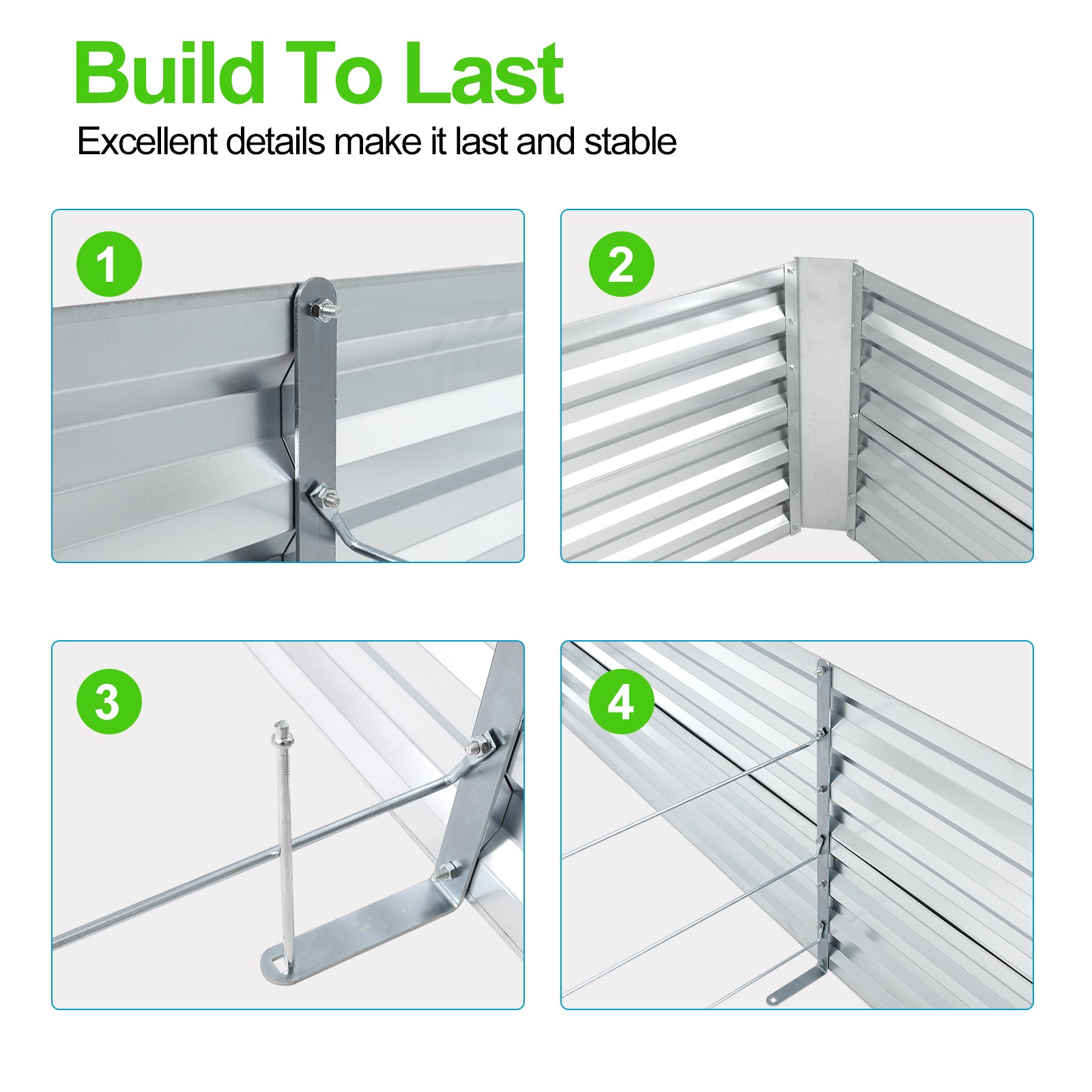 Build To Last

Excellent details make it last and stable

1

2

3

4