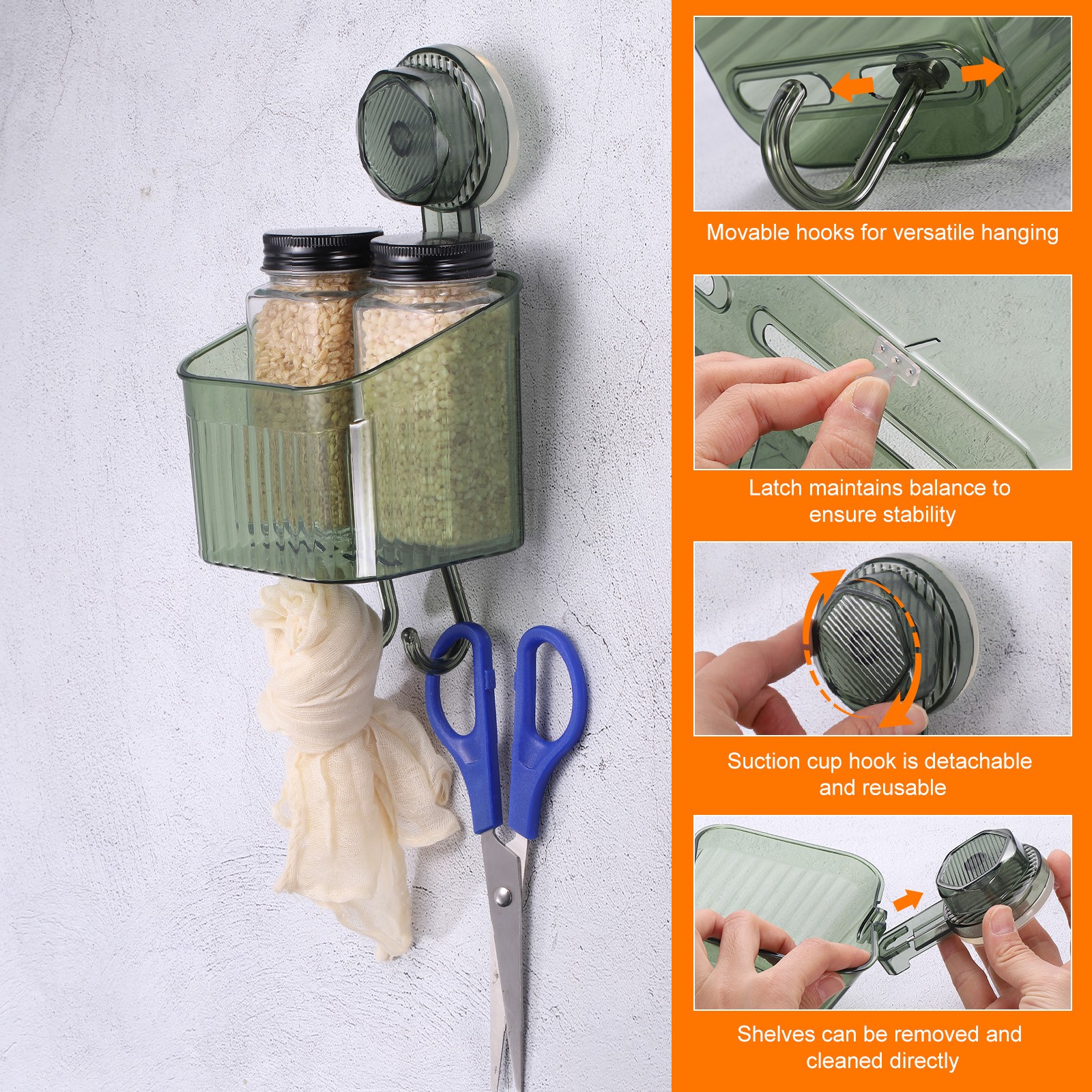 Movable hooks for versatile hanging

Latch maintains balance to ensure stability

Suction cup hook is detachable and reusable

Shelves can be removed and cleaned directly