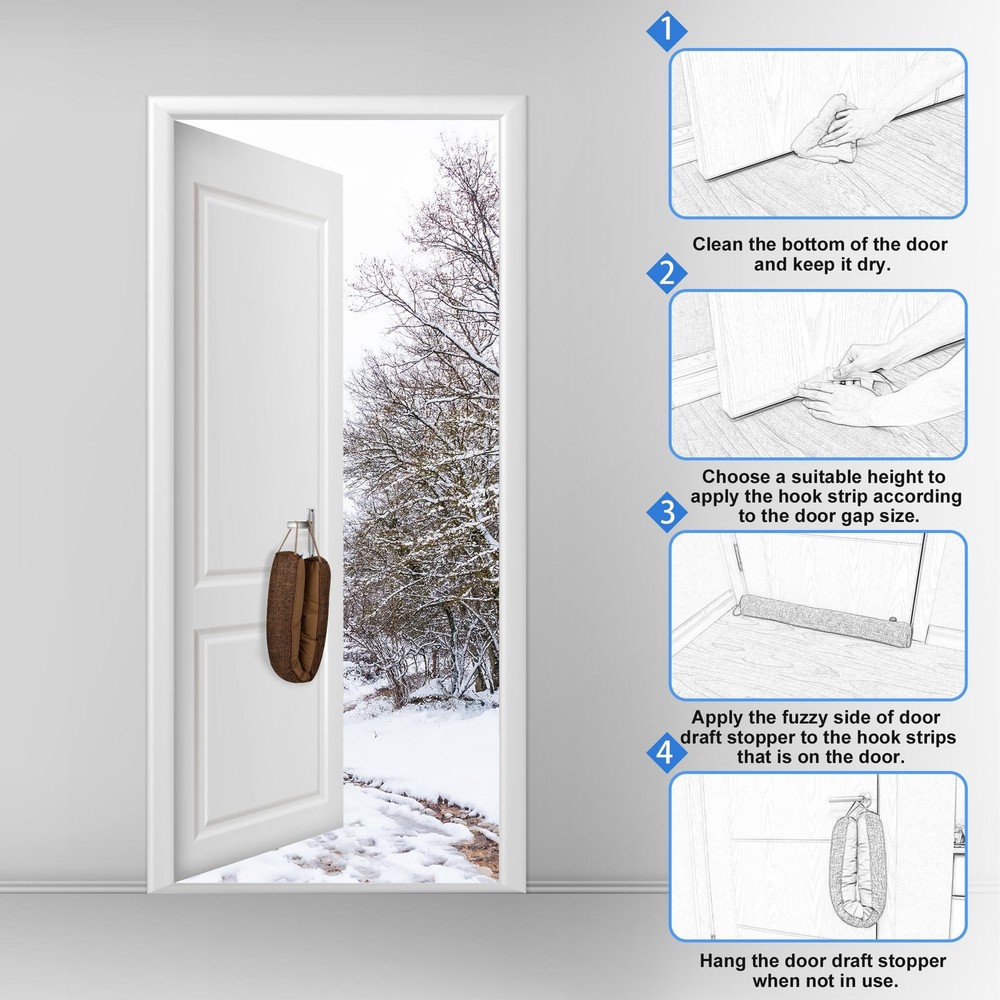 1

Clean the bottom of the door and keep it dry.

2

Choose a suitable height to apply the hook strip according to the door gap size.

3

Apply the fuzzy side of door draft stopper to the hook strips that is on the door.

4

Hang the door draft stopper when not in use.