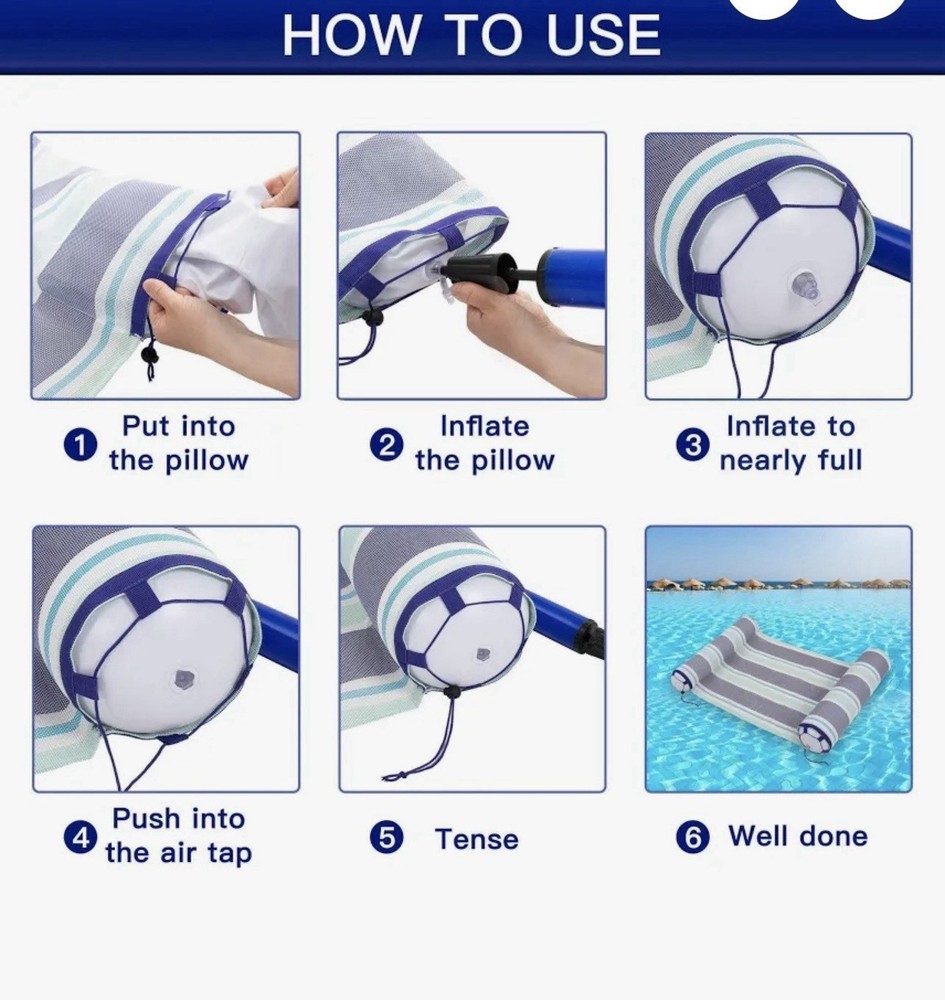 HOW TO USE

1 Put into the pillow

2 Inflate the pillow

3 Inflate to nearly full

4 Push into the air tap

5 Tense

6 Well done