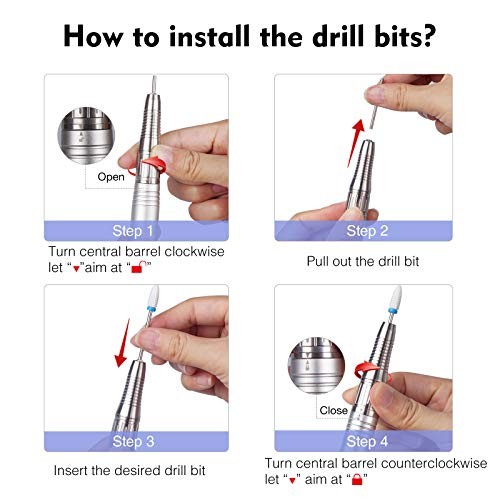 How to install the drill bits?

Open

Step 1

Turn central barrel clockwise let "▼"aim at "🔓"

Step 2

Pull out the drill bit

Step 3

Insert the desired drill bit

Close

Step 4

Turn central barrel counterclockwise let "▼" aim at "🔒"