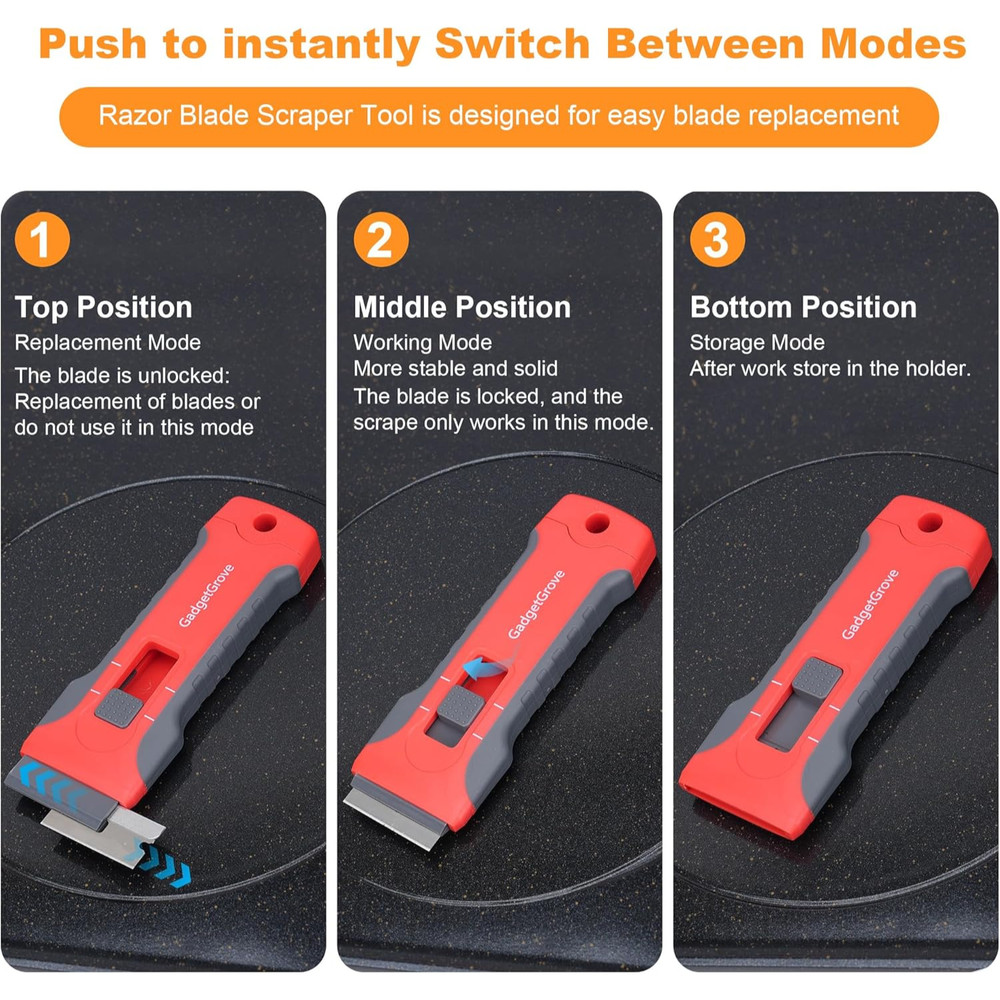 Push to instantly Switch Between Modes

Razor Blade Scraper Tool is designed for easy blade replacement

1

Top Position

Replacement Mode

The blade is unlocked: Replacement of blades or do not use it in this mode

GadgetGrove

2

Middle Position

Working Mode
More stable and solid
The blade is locked, and the scrape only works in this mode.

GadgetGrove

3

Bottom Position

Storage Mode
After work store in the holder.

GadgetGrove