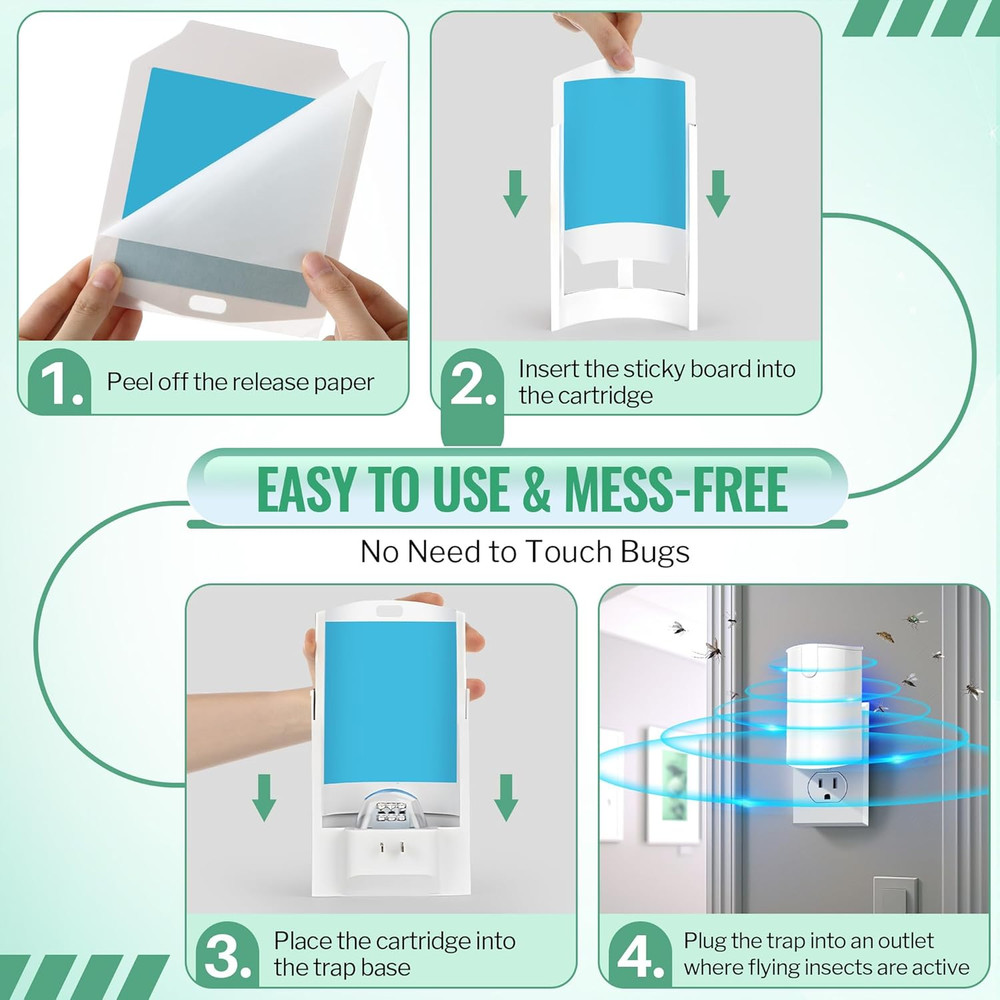 1. Peel off the release paper

2. Insert the sticky board into the cartridge

EASY TO USE & MESS-FREE

No Need to Touch Bugs

3. Place the cartridge into the trap base

4. Plug the trap into an outlet where flying insects are active