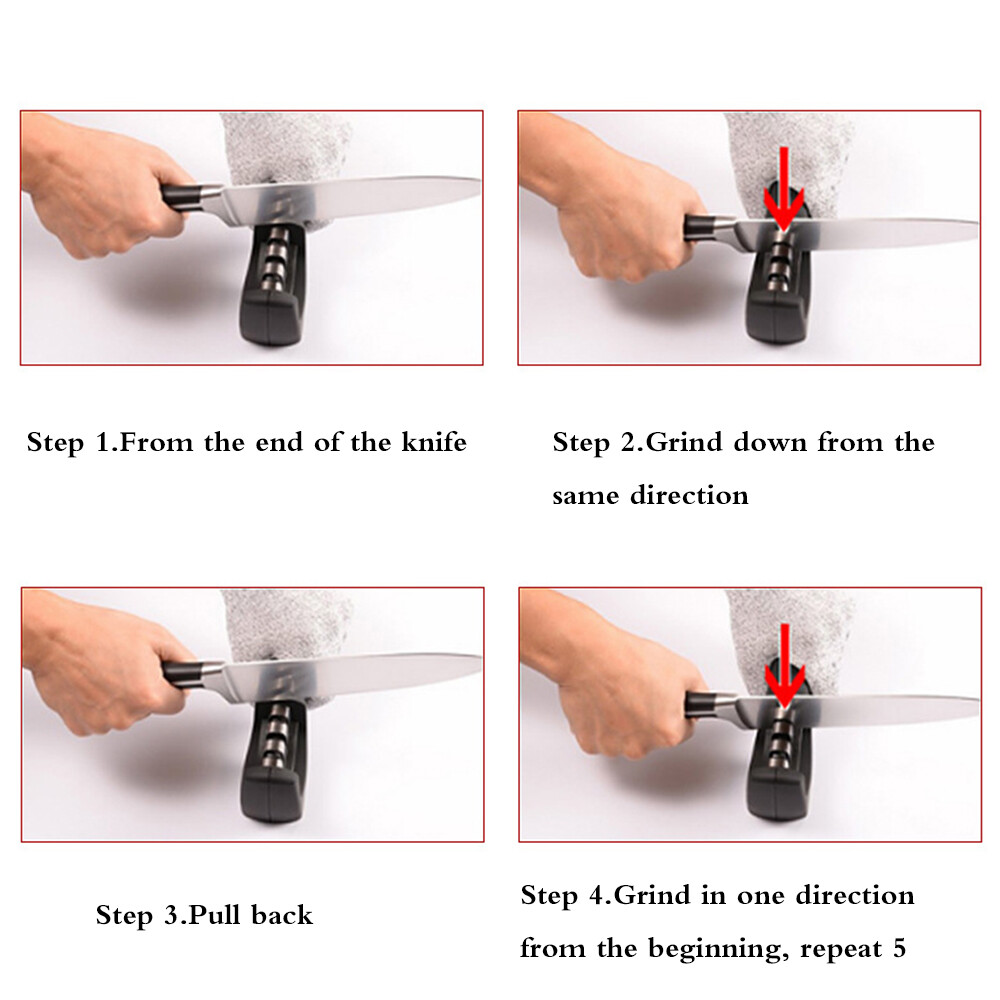 Step 1.From the end of the knife

Step 2.Grind down from the same direction

Step 3.Pull back

Step 4.Grind in one direction from the beginning, repeat 5