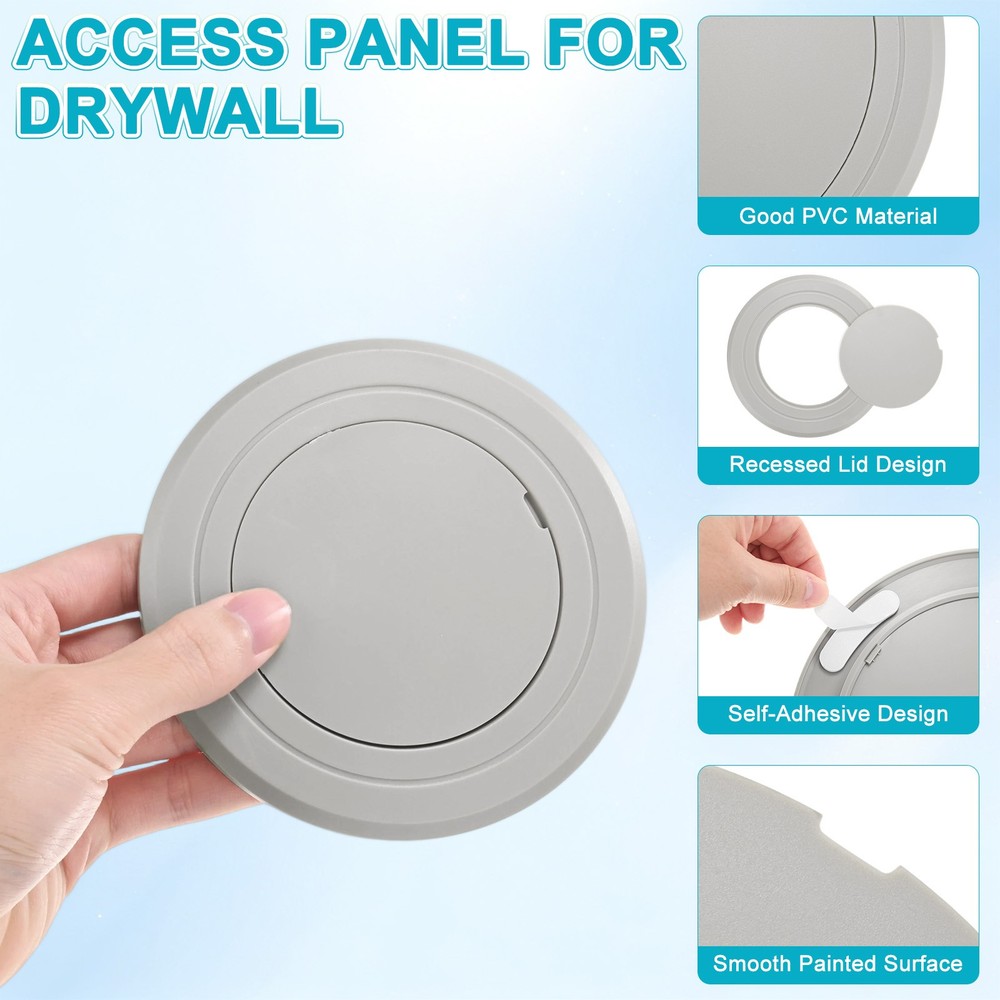 ACCESS PANEL FOR DRYWALL

Good PVC Material

Recessed Lid Design

Self-Adhesive Design

Smooth Painted Surface