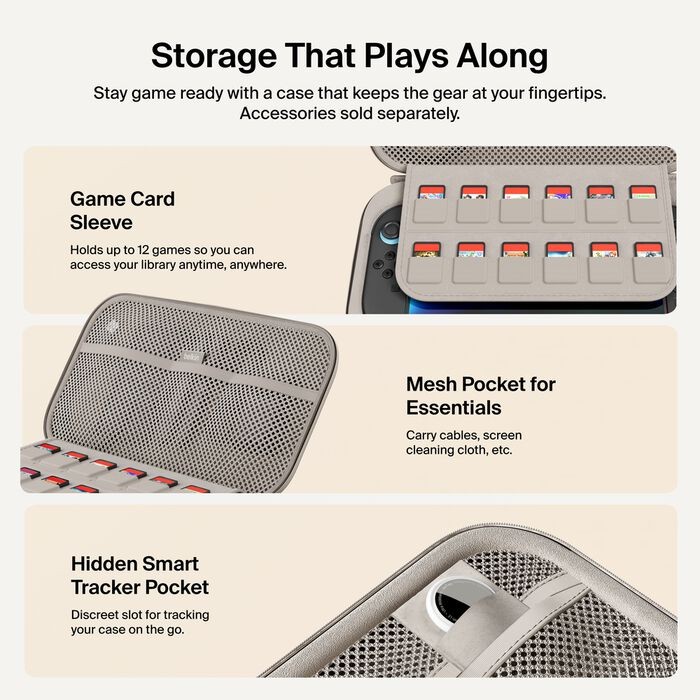 Storage That Plays Along

Stay game ready with a case that keeps the gear at your fingertips. Accessories sold separately.

Game Card Sleeve

Holds up to 12 games so you can access your library anytime, anywhere.

belkin

Mesh Pocket for Essentials

Carry cables, screen cleaning cloth, etc.

Hidden Smart Tracker Pocket

Discreet slot for tracking your case on the go.