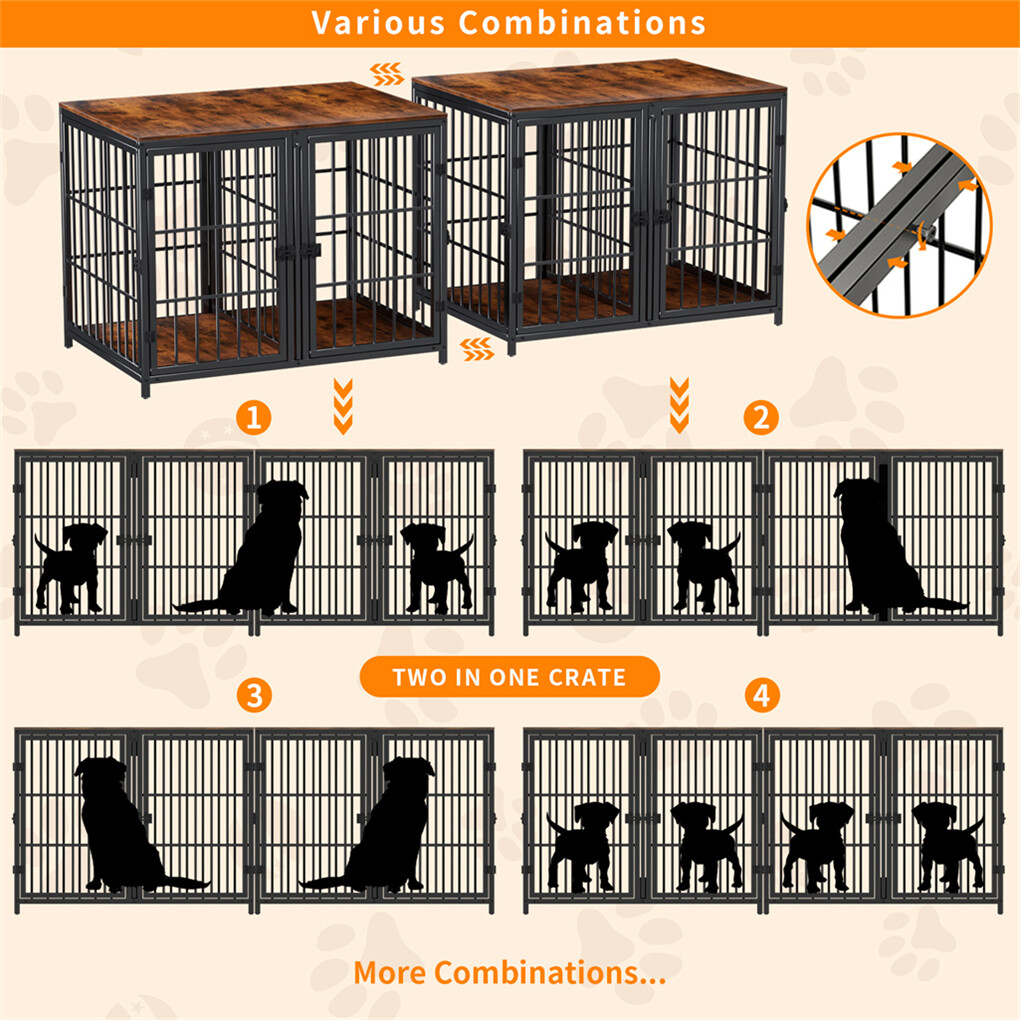 Various Combinations

1

2

TWO IN ONE CRATE

3

4

More Combinations...