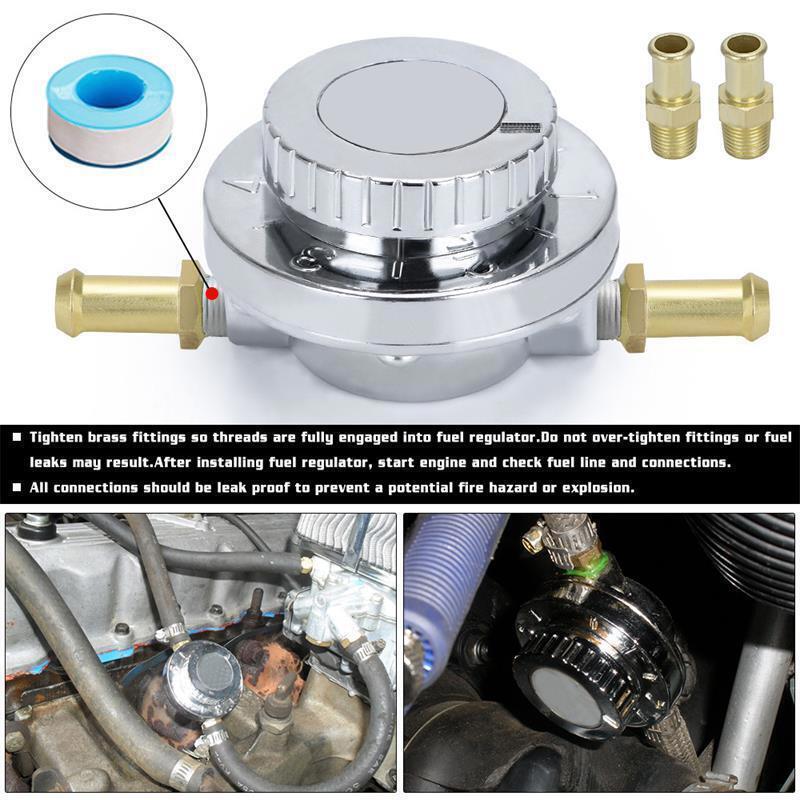 ■ Tighten brass fittings so threads are fully engaged into fuel regulator.Do not over-tighten fittings or fuel leaks may result.After installing fuel regulator, start engine and check fuel line and connections.

■ All connections should be leak proof to prevent a potential fire hazard or explosion.