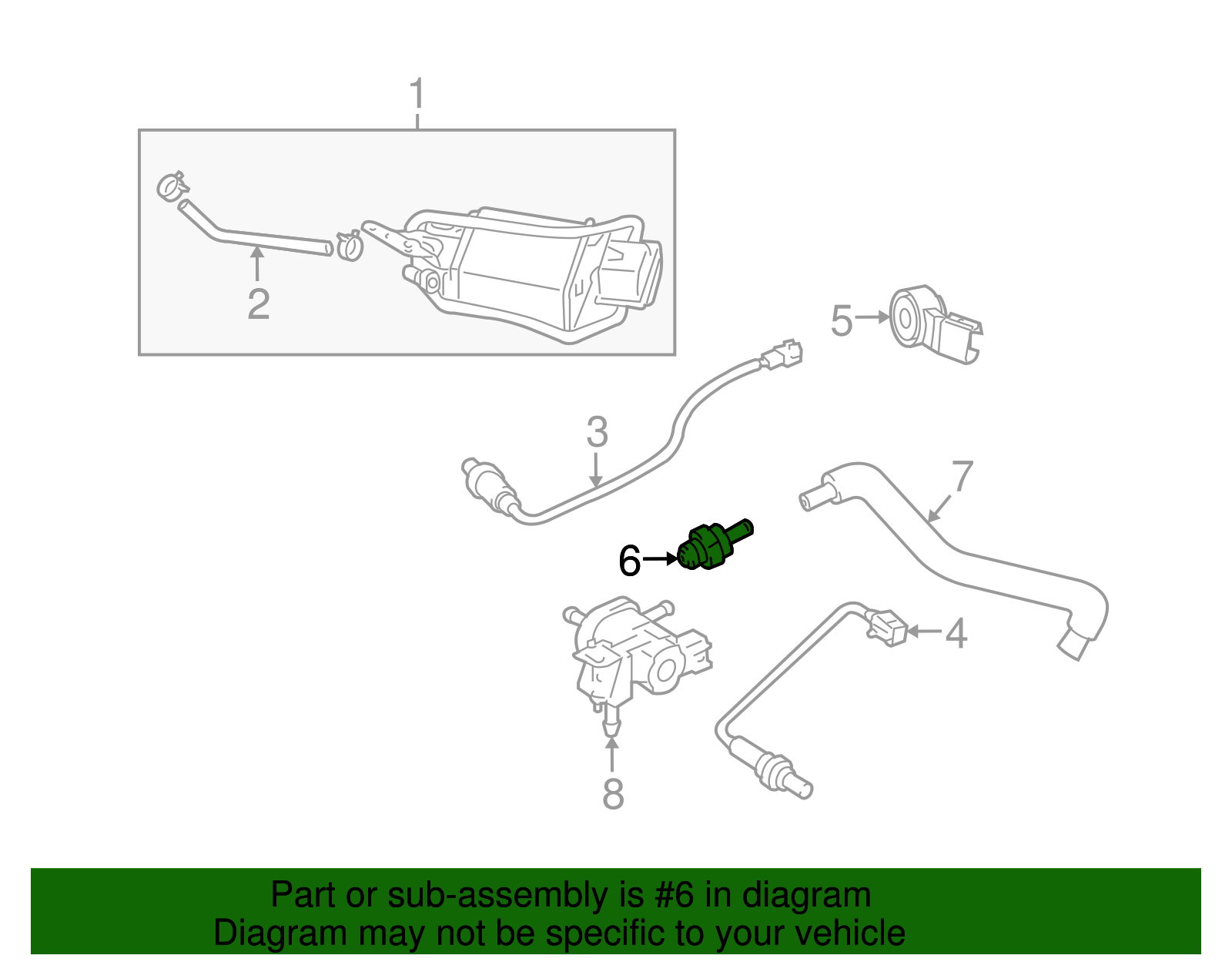 1
2
5
3
7
6
4
8

Part or sub-assembly is #6 in diagram
Diagram may not be specific to your vehicle