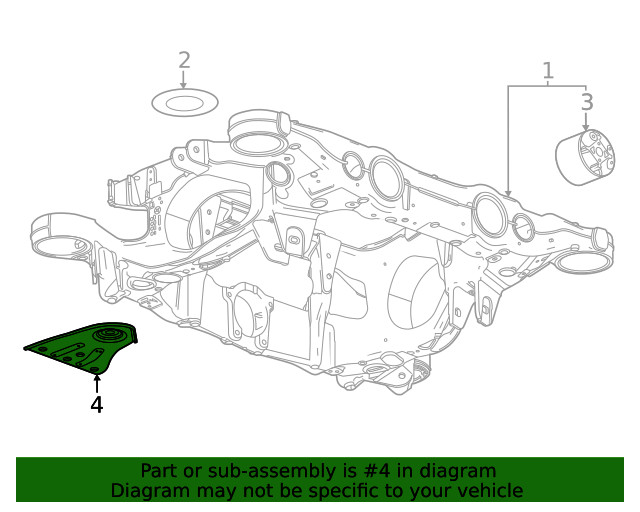 2

1

3

4

Part or sub-assembly is #4 in diagram
Diagram may not be specific to your vehicle