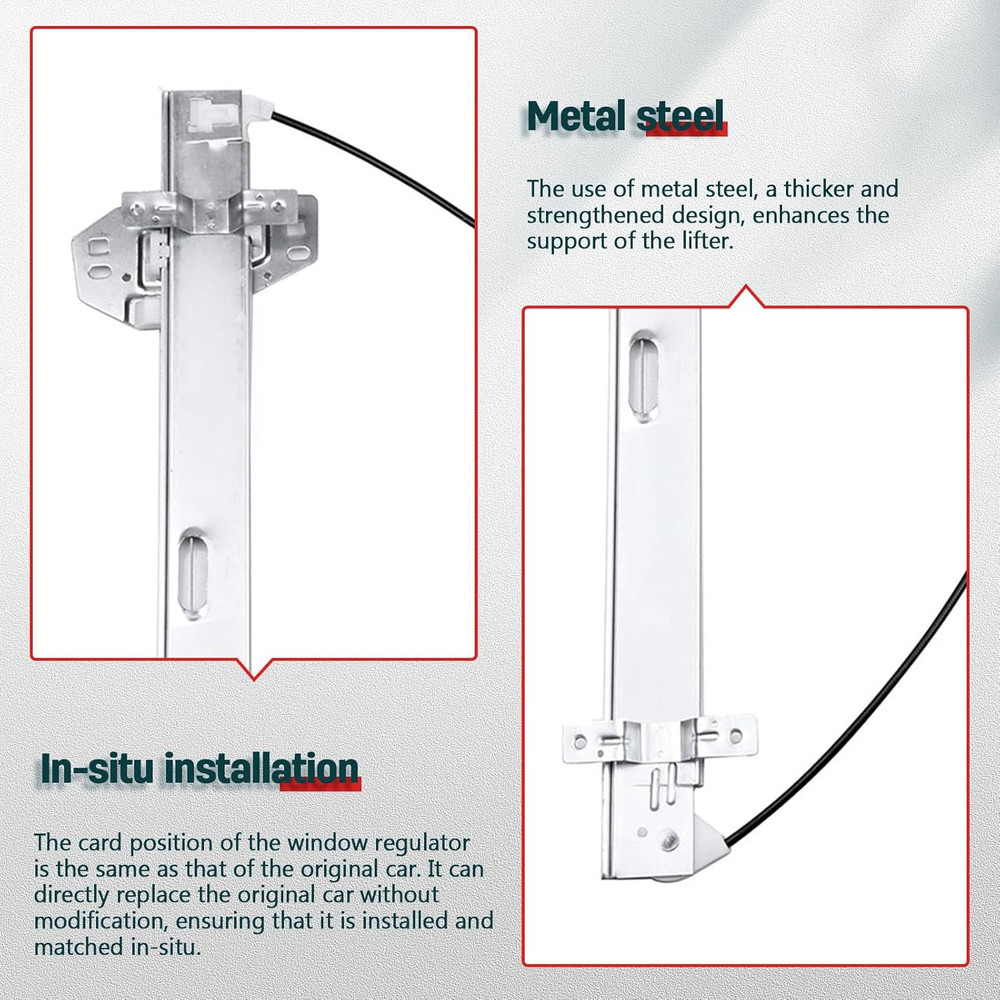 Metal steel

The use of metal steel, a thicker and strengthened design, enhances the support of the lifter.

In-situ installation

The card position of the window regulator is the same as that of the original car. It can directly replace the original car without modification, ensuring that it is installed and matched in-situ.