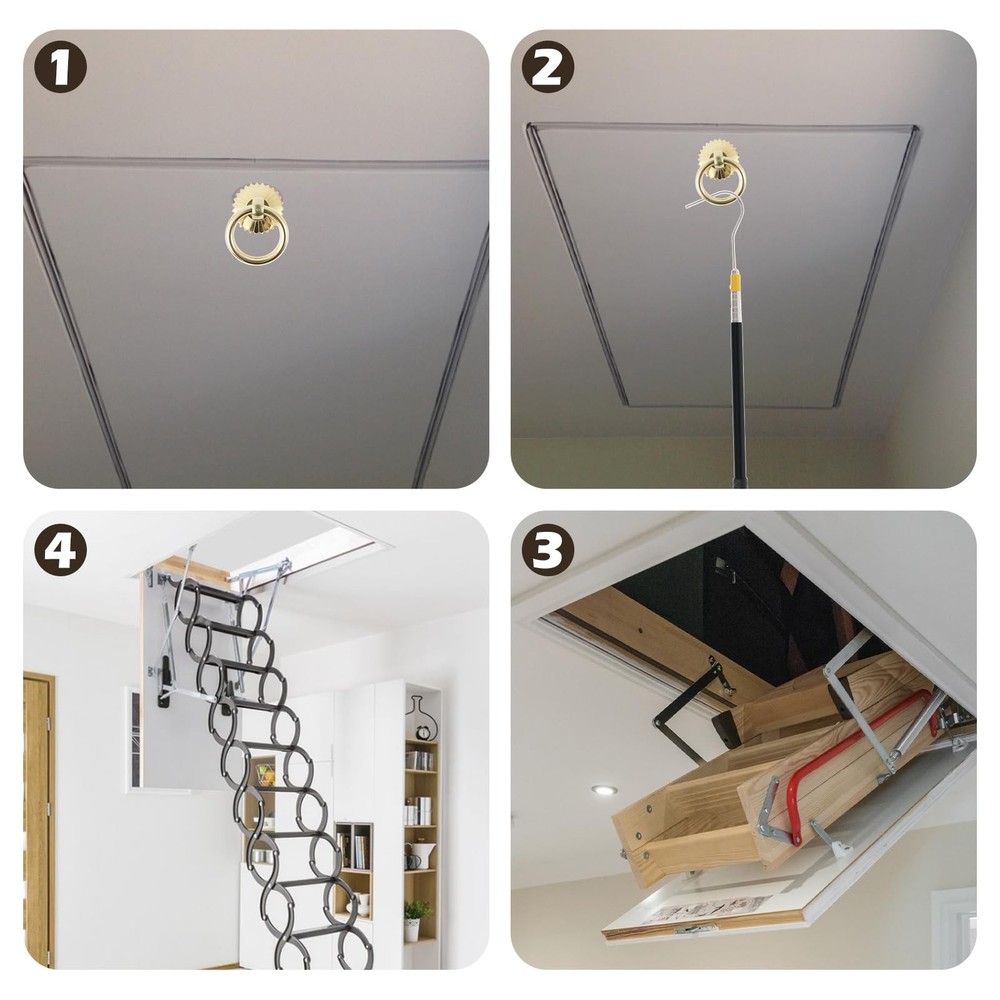 1

2

4

3