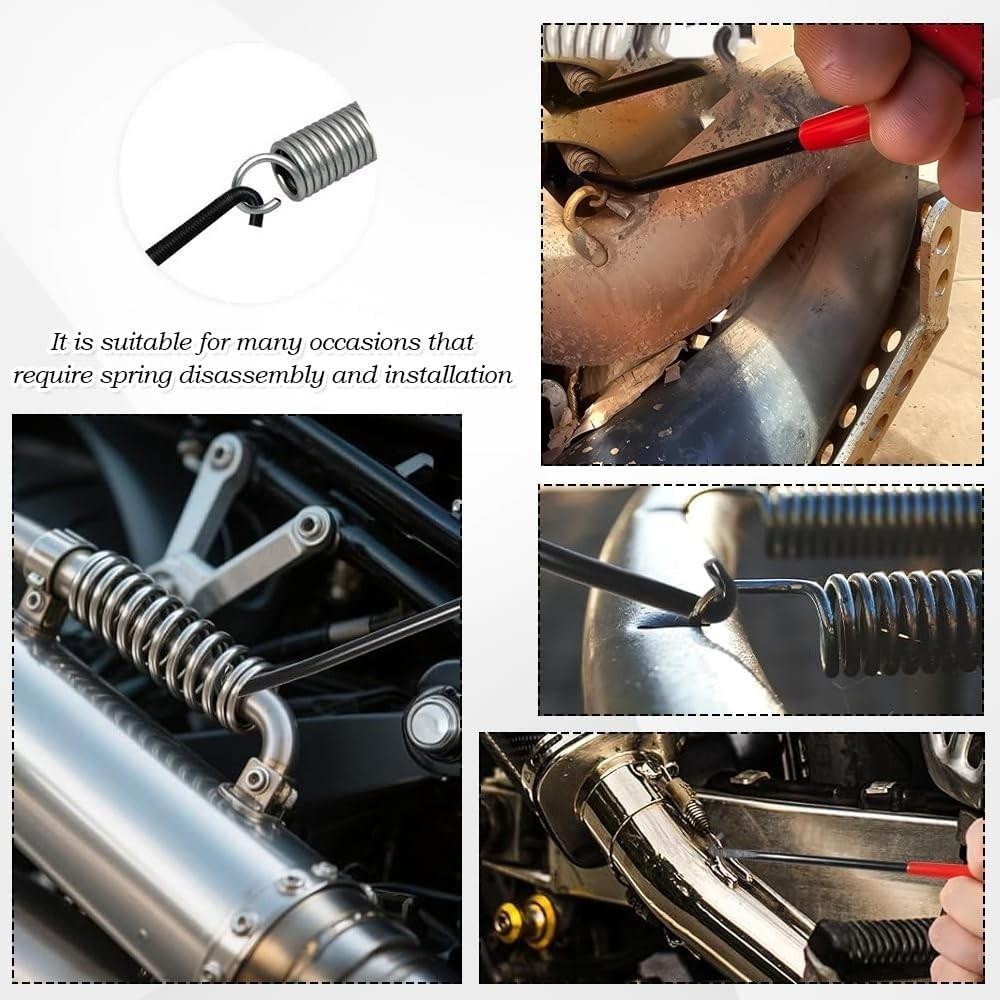 It is suitable for many occasions that require spring disassembly and installation