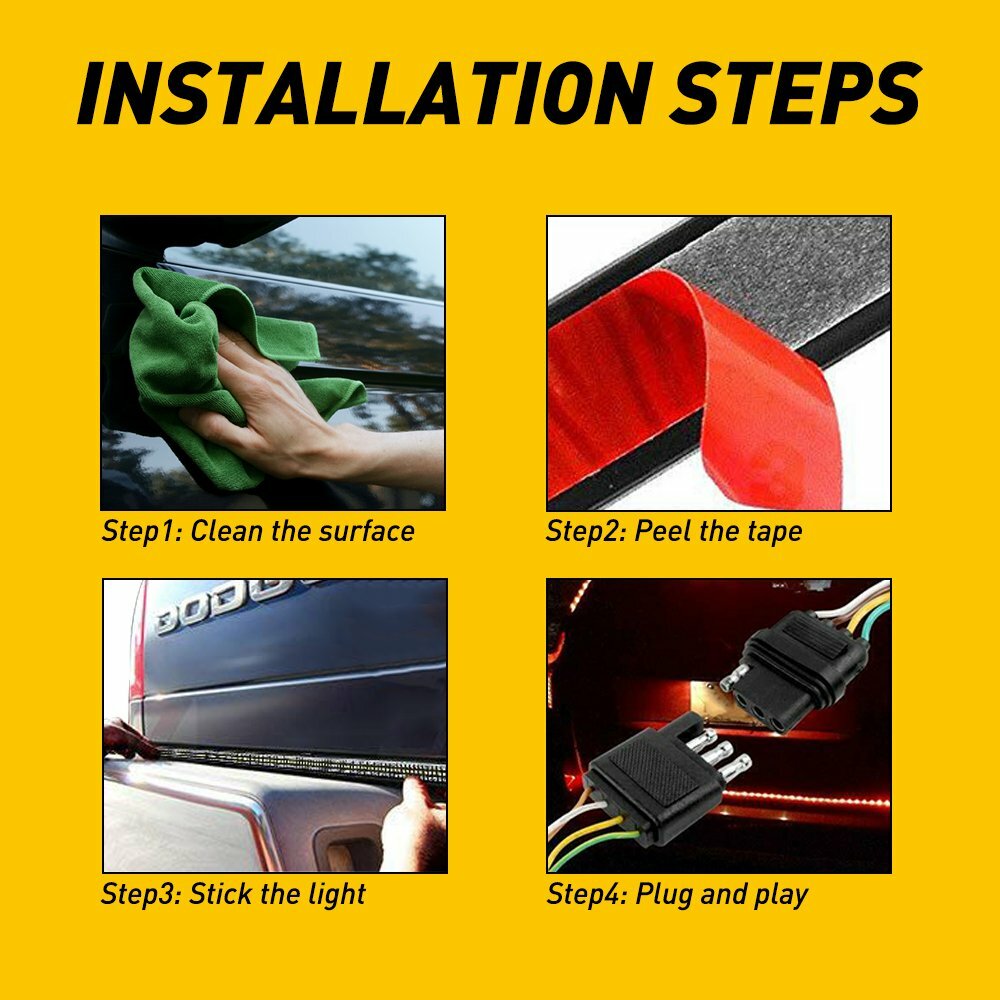 INSTALLATION STEPS

Step1: Clean the surface

Step2: Peel the tape

DODG

Step3: Stick the light

Step4: Plug and play