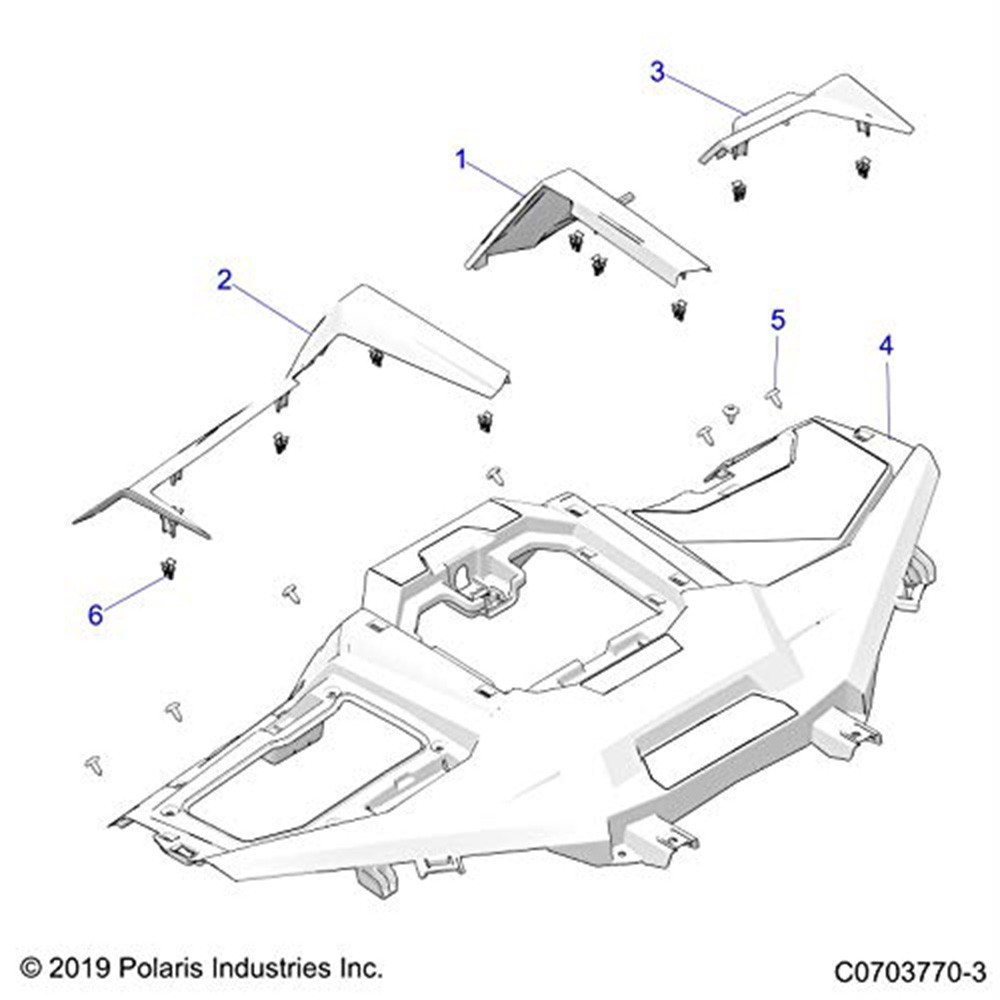 3

1

2

5

4

6

© 2019 Polaris Industries Inc.

C0703770-3