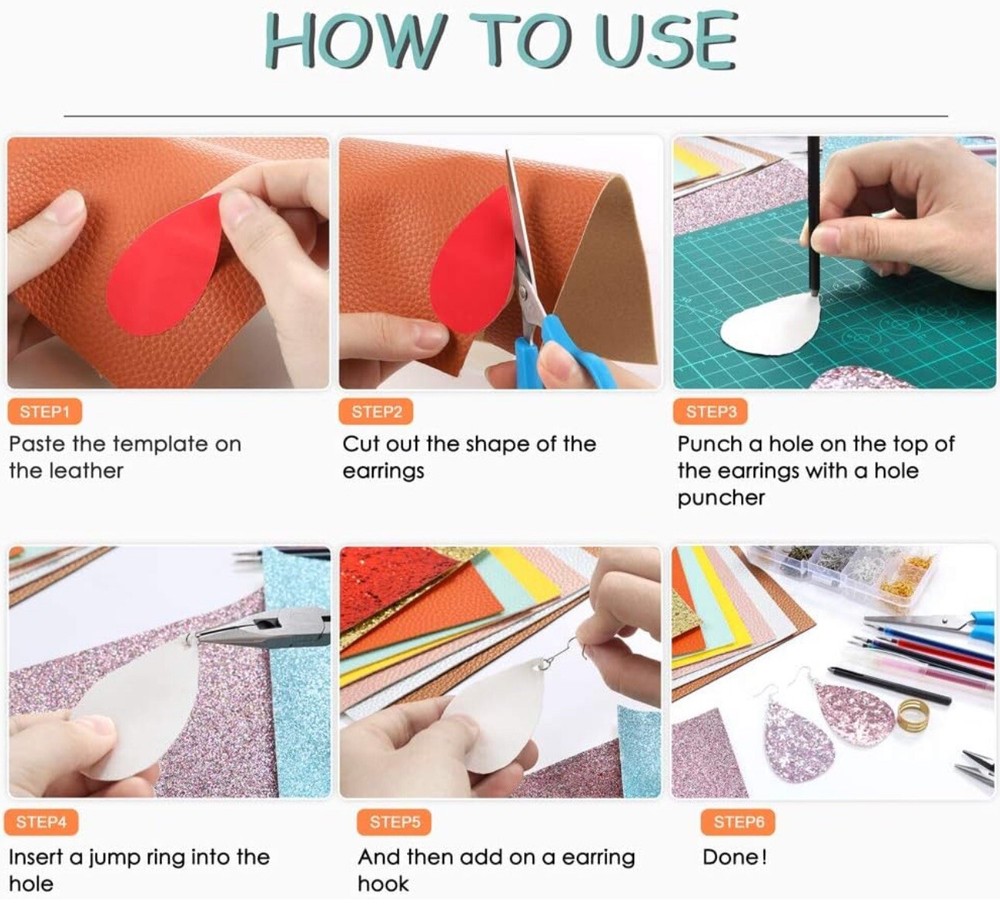 HOW TO USE

STEP1
Paste the template on the leather

STEP2
Cut out the shape of the earrings

STEP3
Punch a hole on the top of the earrings with a hole puncher

STEP4
Insert a jump ring into the hole

STEP5
And then add on a earring hook

STEP6
Done!