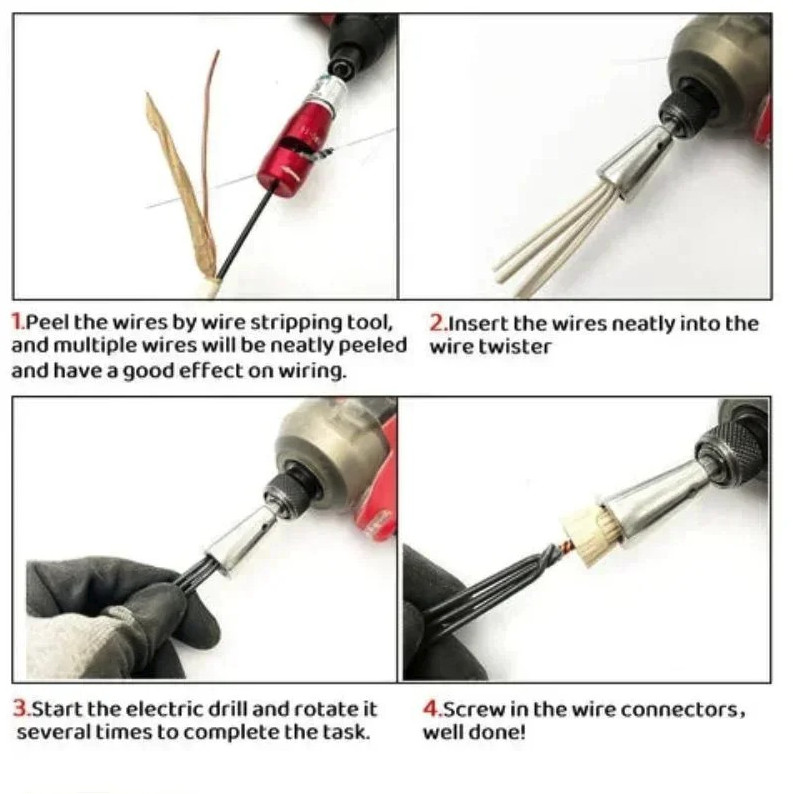 1.Peel the wires by wire stripping tool, and multiple wires will be neatly peeled and have a good effect on wiring.

2.Insert the wires neatly into the wire twister

3.Start the electric drill and rotate it several times to complete the task.

4.Screw in the wire connectors, well done!