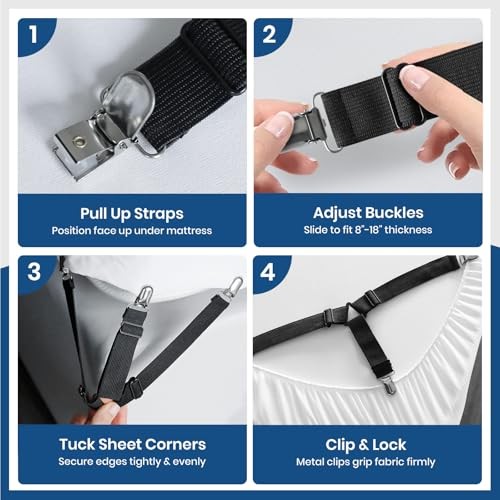 1

Pull Up Straps
Position face up under mattress

2

Adjust Buckles
Slide to fit 8"-18" thickness

3

Tuck Sheet Corners
Secure edges tightly & evenly

4

Clip & Lock
Metal clips grip fabric firmly