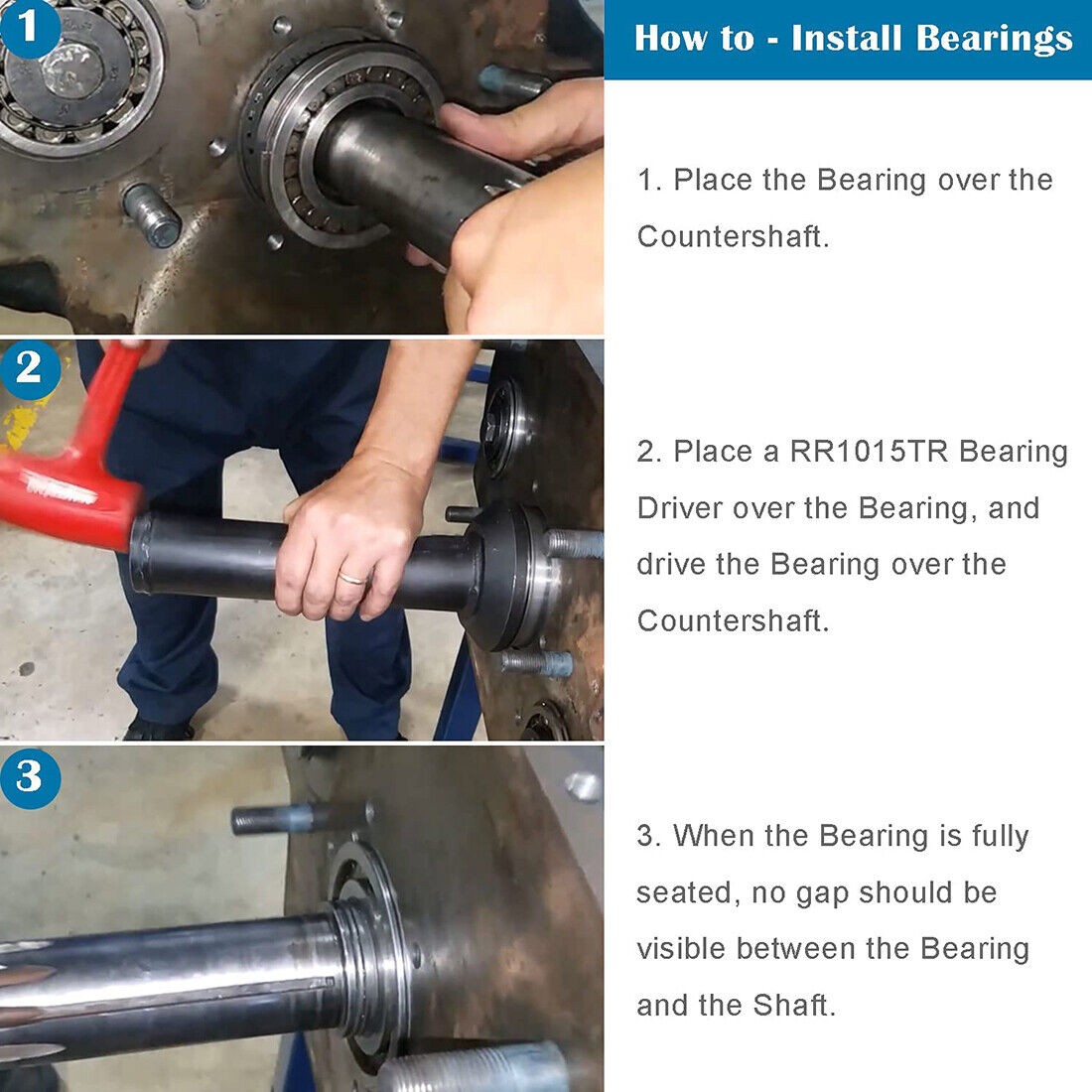 1

How to - Install Bearings

1. Place the Bearing over the Countershaft.

2

2. Place a RR1015TR Bearing Driver over the Bearing, and drive the Bearing over the Countershaft.

3

3. When the Bearing is fully seated, no gap should be visible between the Bearing and the Shaft.