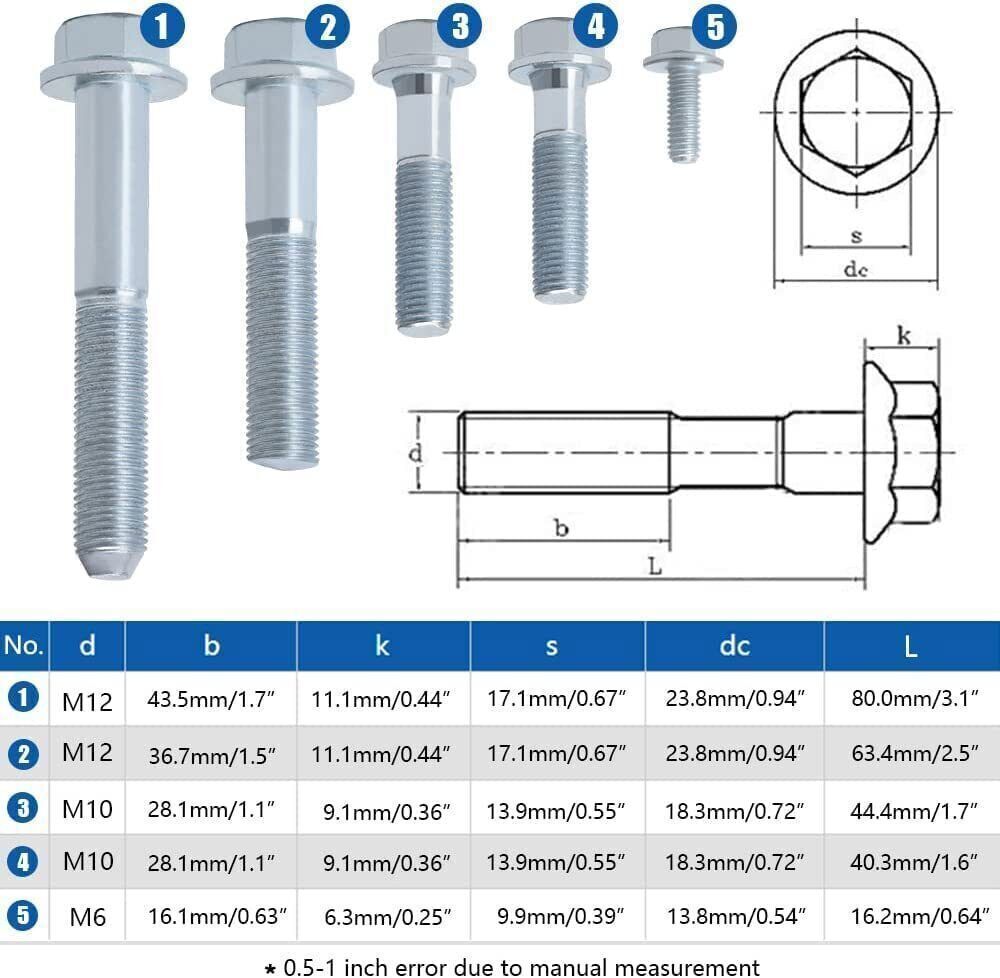 1 2 3 4 5

s
dc

k
d
b
L

| No. | d | b | k | s | dc | L |
|---|---|---|---|---|---|---|
| 1 | M12 | 43.5mm/1.7″ | 11.1mm/0.44″ | 17.1mm/0.67″ | 23.8mm/0.94″ | 80.0mm/3.1″ |
| 2 | M12 | 36.7mm/1.5″ | 11.1mm/0.44″ | 17.1mm/0.67″ | 23.8mm/0.94″ | 63.4mm/2.5″ |
| 3 | M10 | 28.1mm/1.1″ | 9.1mm/0.36″ | 13.9mm/0.55″ | 18.3mm/0.72″ | 44.4mm/1.7″ |
| 4 | M10 | 28.1mm/1.1″ | 9.1mm/0.36″ | 13.9mm/0.55″ | 18.3mm/0.72″ | 40.3mm/1.6″ |
| 5 | M6 | 16.1mm/0.63″ | 6.3mm/0.25″ | 9.9mm/0.39″ | 13.8mm/0.54″ | 16.2mm/0.64″ |

* 0.5-1 inch error due to manual measurement